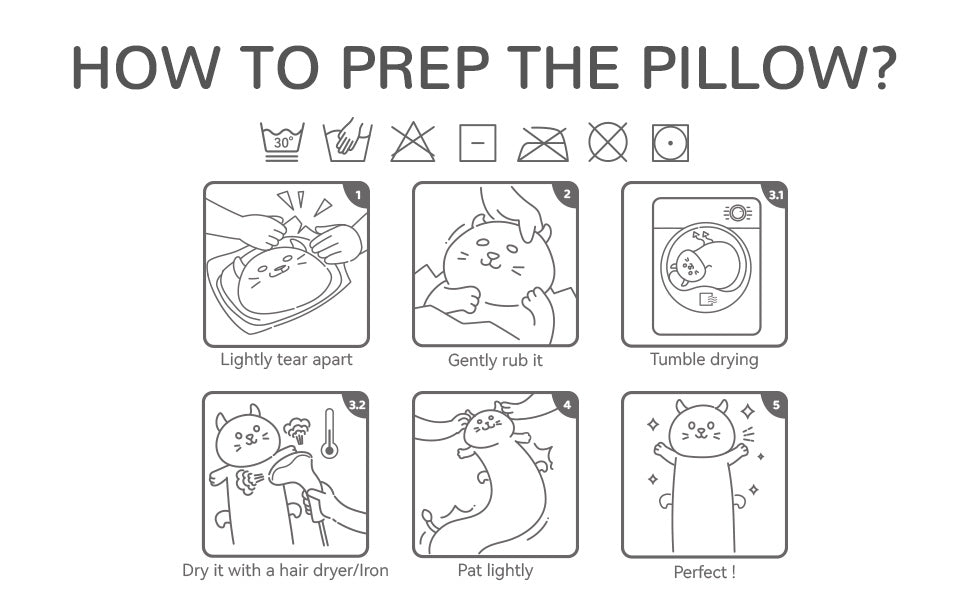 HOW TO PREP THE PILLOW?

30°

1
Lightly tear apart

2
Gently rub it

3.1
Tumble drying

3.2
Dry it with a hair dryer/Iron

4
Pat lightly

5
Perfect !