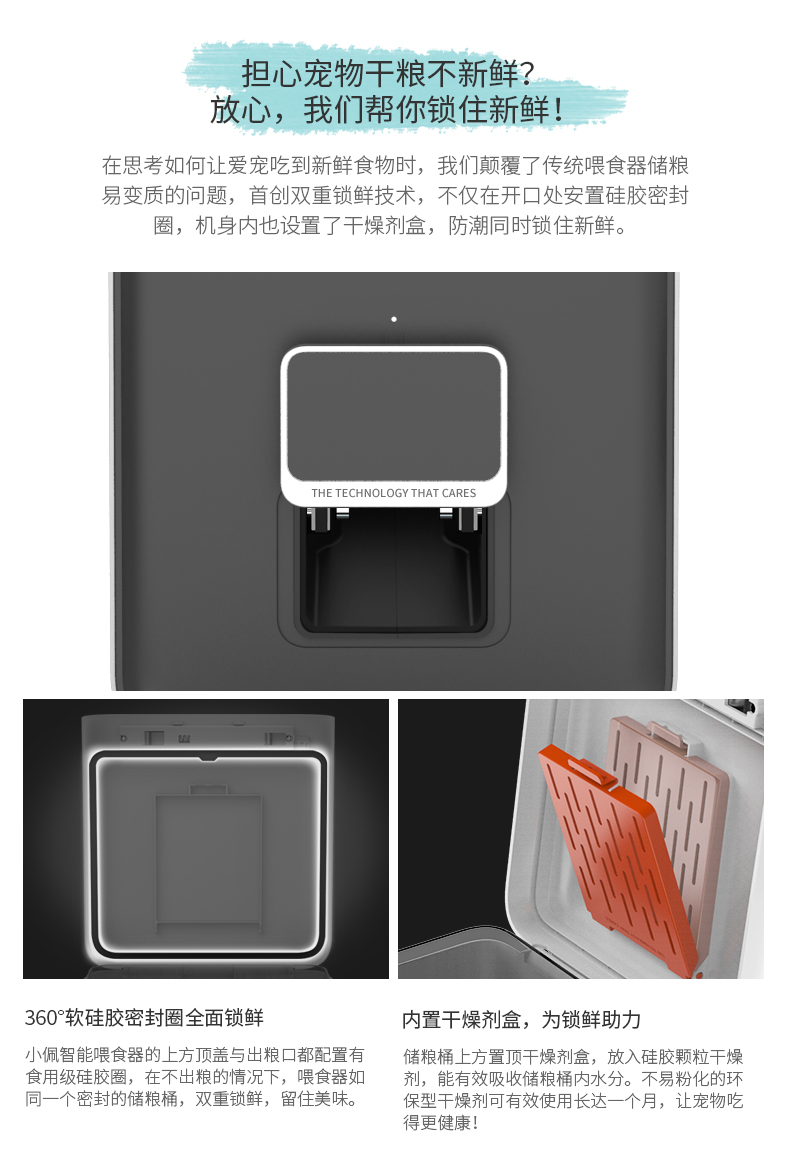 担心宠物干粮不新鲜?
放心，我们帮你锁住新鲜！

在思考如何让爱宠吃到新鲜食物时，我们颠覆了传统喂食器储粮易变质的问题，首创双重锁鲜技术，不仅在开口处安置硅胶密封圈，机身内也设置了干燥剂盒，防潮同时锁住新鲜。

THE TECHNOLOGY THAT CARES

360°软硅胶密封圈全面锁鲜

小佩智能喂食器的上方顶盖与出粮口都配置有食用级硅胶圈，在不出粮的情况下，喂食器如同一个密封的储粮桶，双重锁鲜，留住美味。

内置干燥剂盒，为锁鲜助力

储粮桶上方置顶干燥剂盒，放入硅胶颗粒干燥剂，能有效吸收储粮桶内水分。不易粉化的环保型干燥剂可有效使用长达一个月，让宠物吃得更健康！