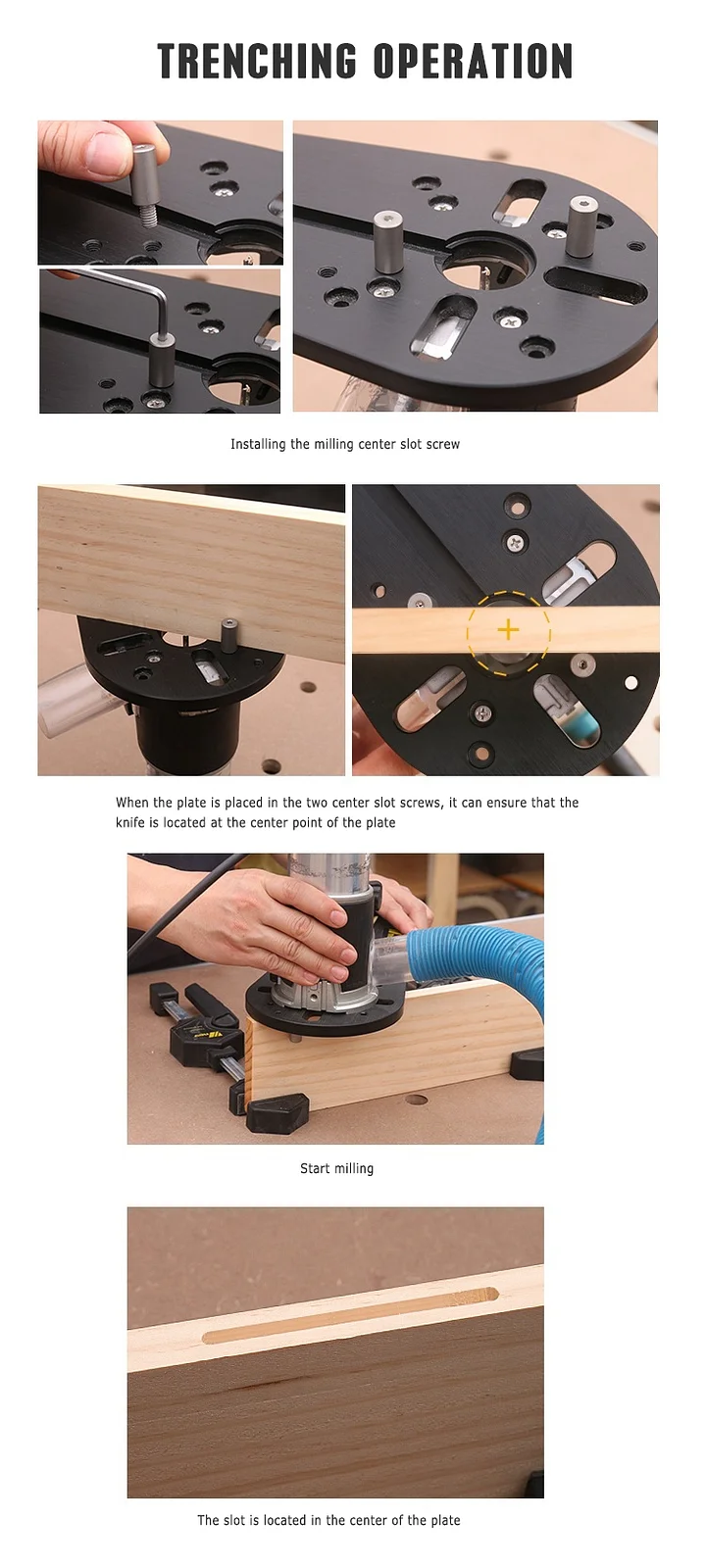 TRENCHING OPERATION

Installing the milling center slot screw

When the plate is placed in the two center slot screws, it can ensure that the knife is located at the center point of the plate

Start milling

The slot is located in the center of the plate