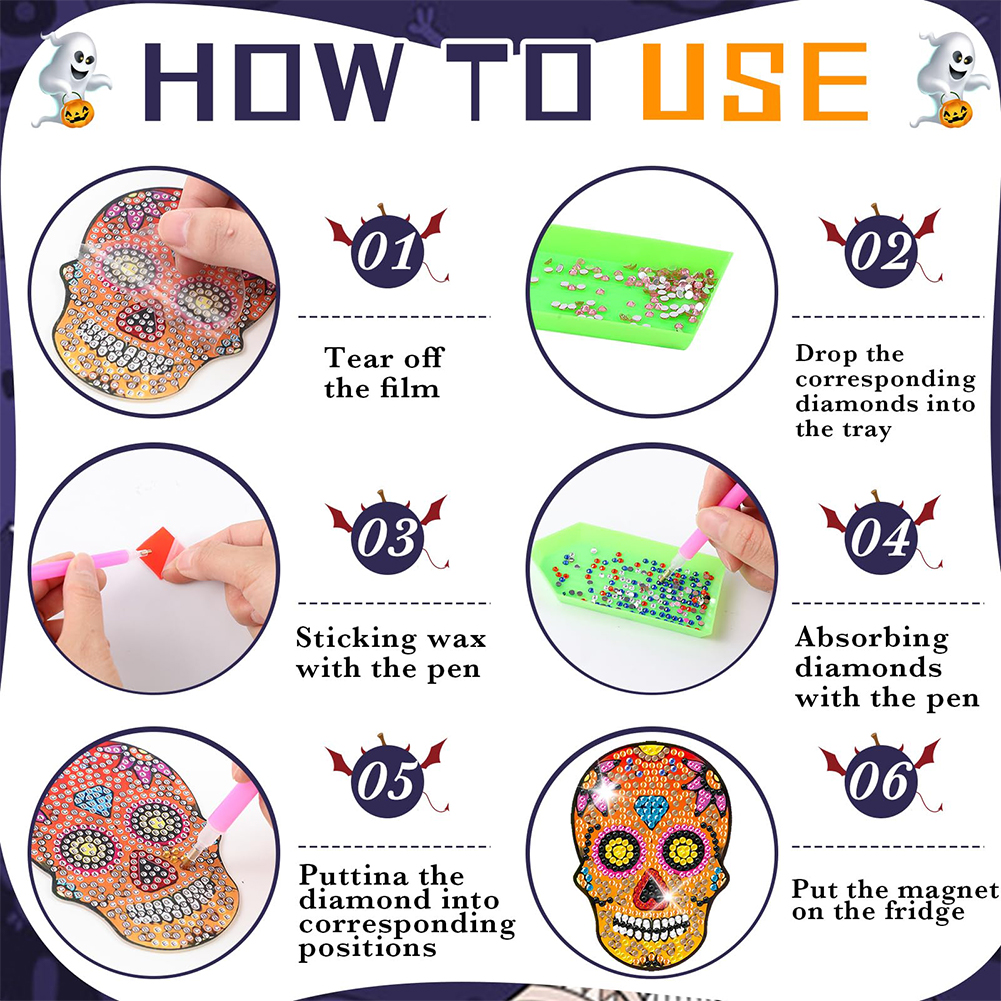 HOW TO USE

01

Tear off the film

02

Drop the corresponding diamonds into the tray

03

Sticking wax with the pen

04

Absorbing diamonds with the pen

05

Puttina the diamond into corresponding positions

06

Put the magnet on the fridge