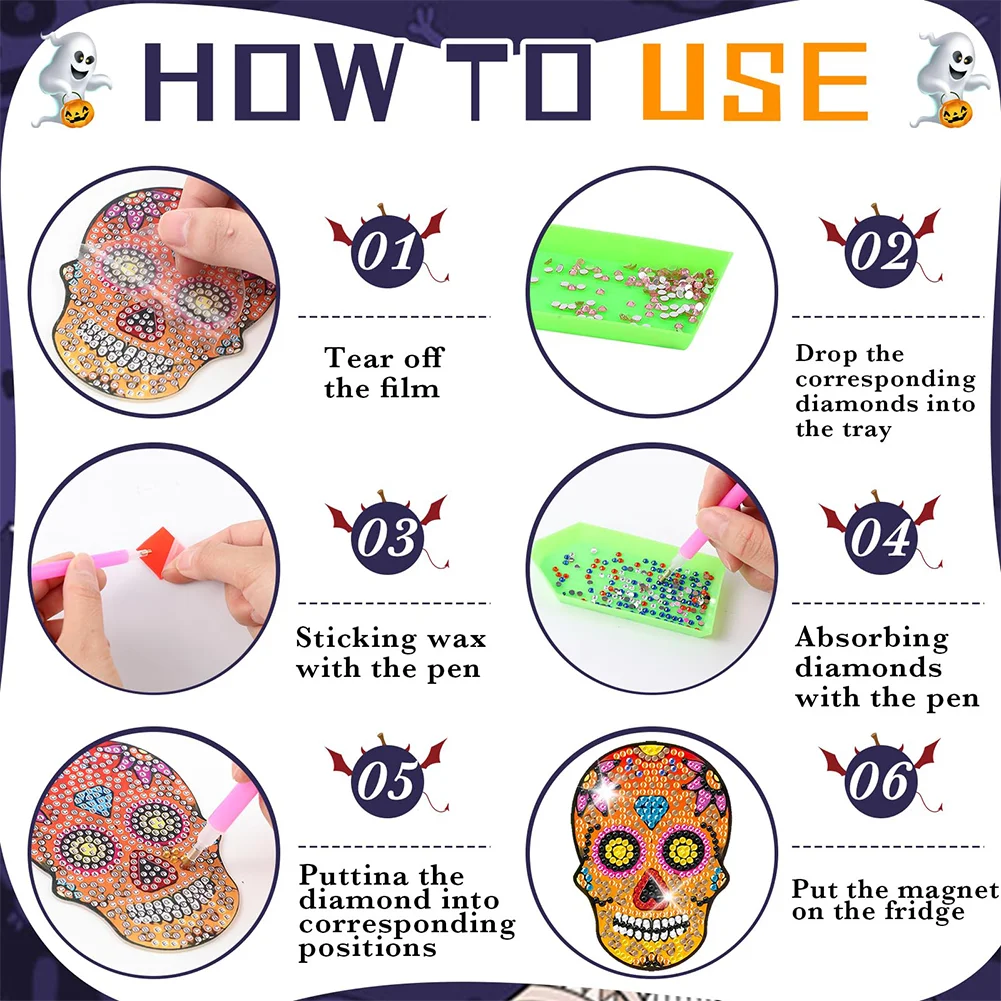 HOW TO USE

01

Tear off the film

02

Drop the corresponding diamonds into the tray

03

Sticking wax with the pen

04

Absorbing diamonds with the pen

05

Puttina the diamond into corresponding positions

06

Put the magnet on the fridge