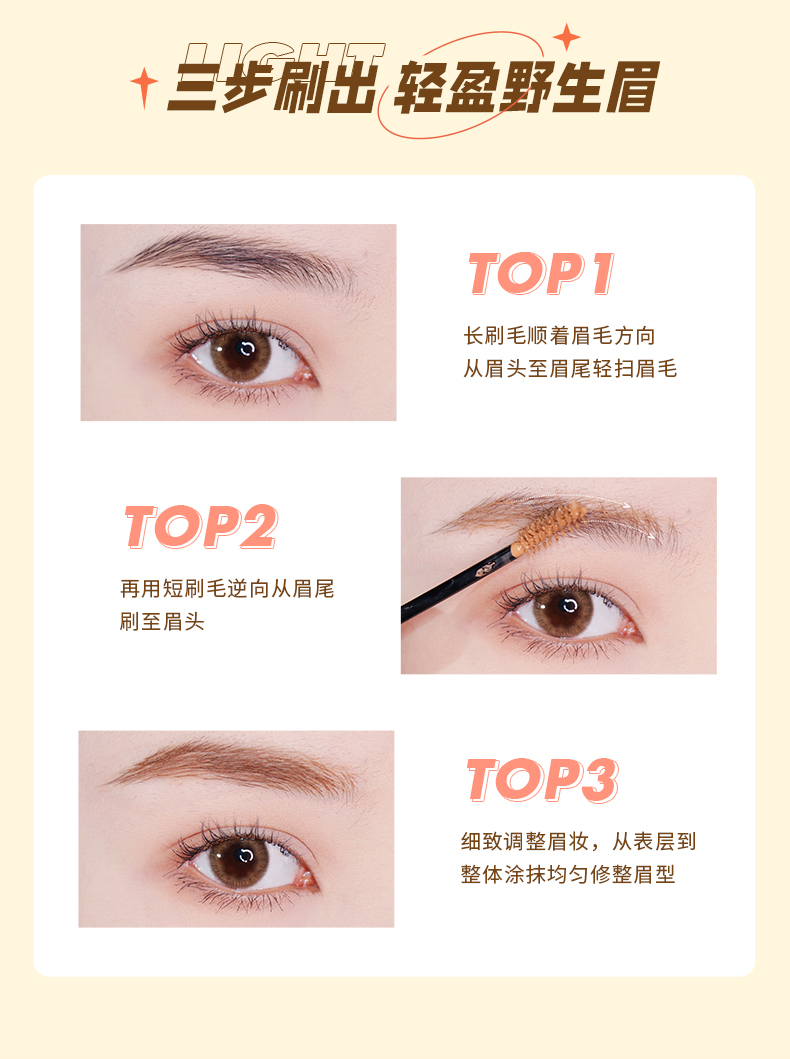 LIGHT
三步刷出 轻盈野生眉

TOP1
长刷毛顺着眉毛方向
从眉头至眉尾轻扫眉毛

TOP2
再用短刷毛逆向从眉尾
刷至眉头

TOP3
细致调整眉妆，从表层到
整体涂抹均匀修整眉型