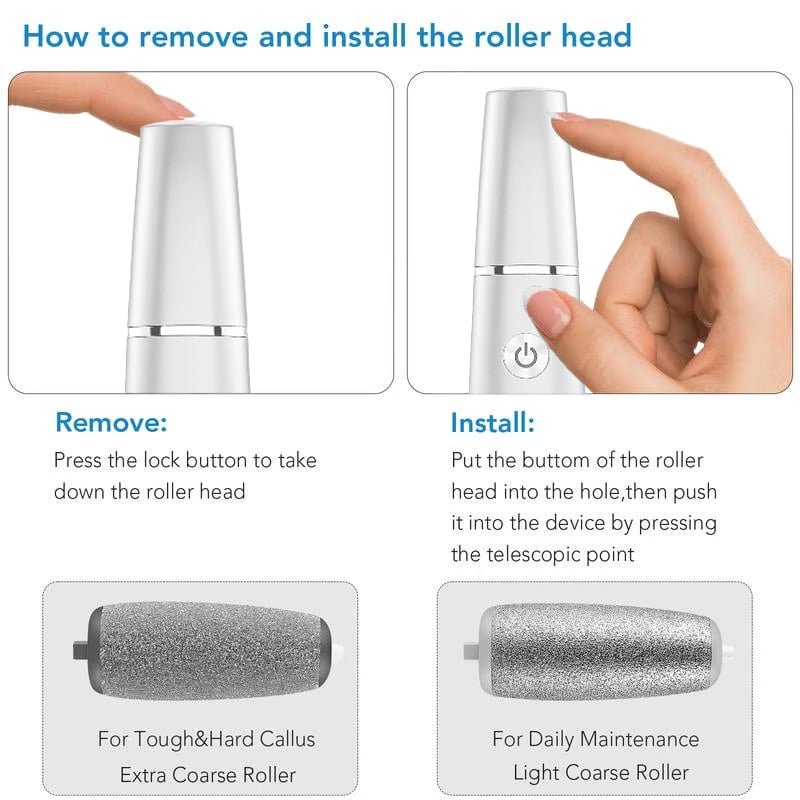 How to remove and install the roller head

Remove:
Press the lock button to take down the roller head

Install:
Put the buttom of the roller head into the hole,then push it into the device by pressing the telescopic point

For Tough&Hard Callus
Extra Coarse Roller

For Daily Maintenance
Light Coarse Roller