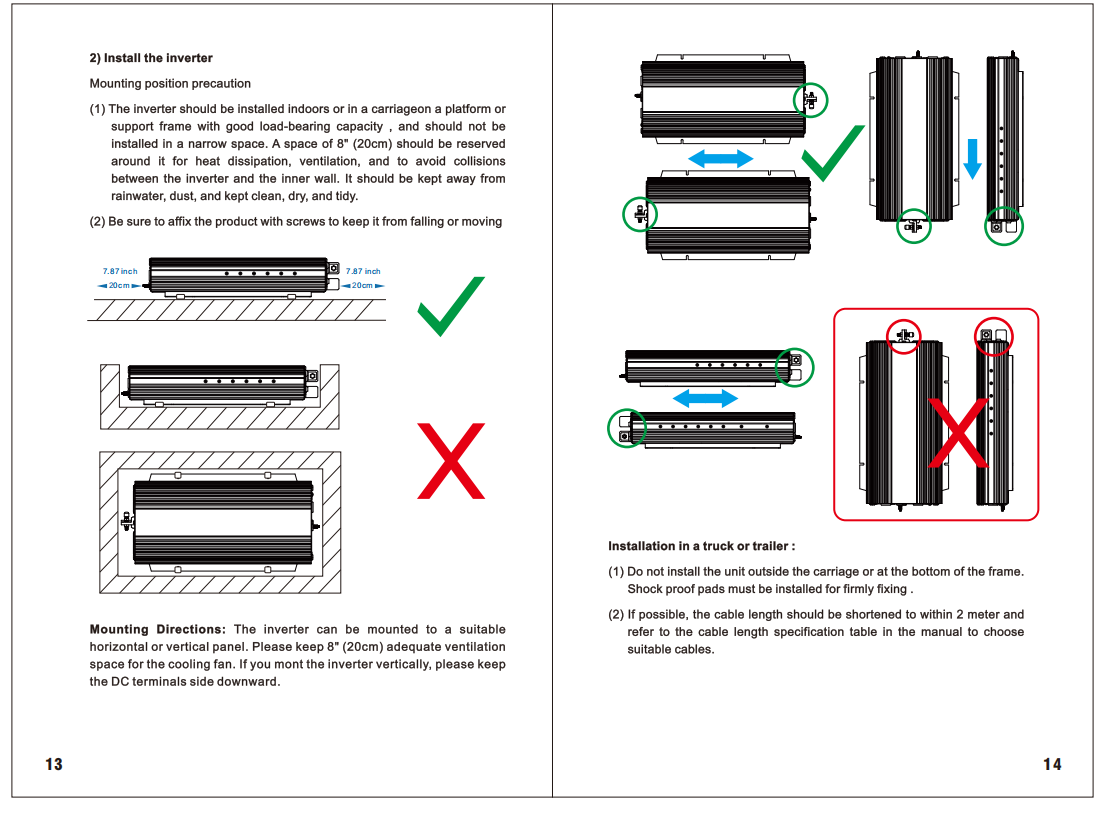 2) Install the inverter

Mounting position precaution

(1) The inverter should be installed indoors or in a carriageon a platform or support frame with good load-bearing capacity , and should not be installed in a narrow space. A space of 8" (20cm) should be reserved around it for heat dissipation, ventilation, and to avoid collisions between the inverter and the inner wall. It should be kept away from rainwater, dust, and kept clean, dry, and tidy.

(2) Be sure to affix the product with screws to keep it from falling or moving

7.87 inch
20cm
7.87 inch
20cm

Mounting Directions: The inverter can be mounted to a suitable horizontal or vertical panel. Please keep 8" (20cm) adequate ventilation space for the cooling fan. If you mont the inverter vertically, please keep the DC terminals side downward.

13

Installation in a truck or trailer :

(1) Do not install the unit outside the carriage or at the bottom of the frame. Shock proof pads must be installed for firmly fixing .

(2) If possible, the cable length should be shortened to within 2 meter and refer to the cable length specification table in the manual to choose suitable cables.

14