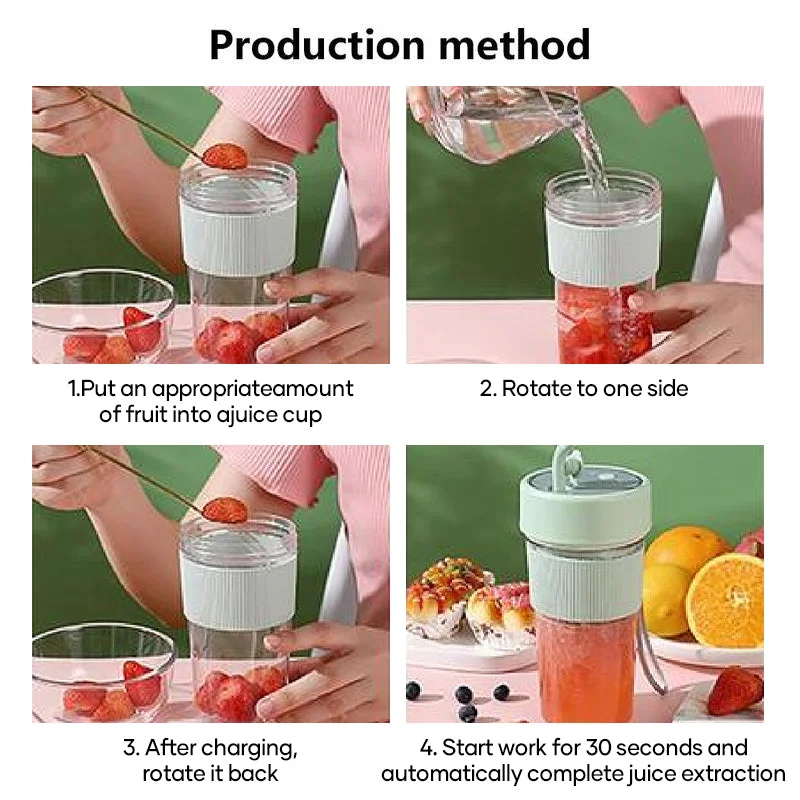 Production method

1.Put an appropriateamount of fruit into ajuice cup

2. Rotate to one side

3. After charging, rotate it back

4. Start work for 30 seconds and automatically complete juice extraction