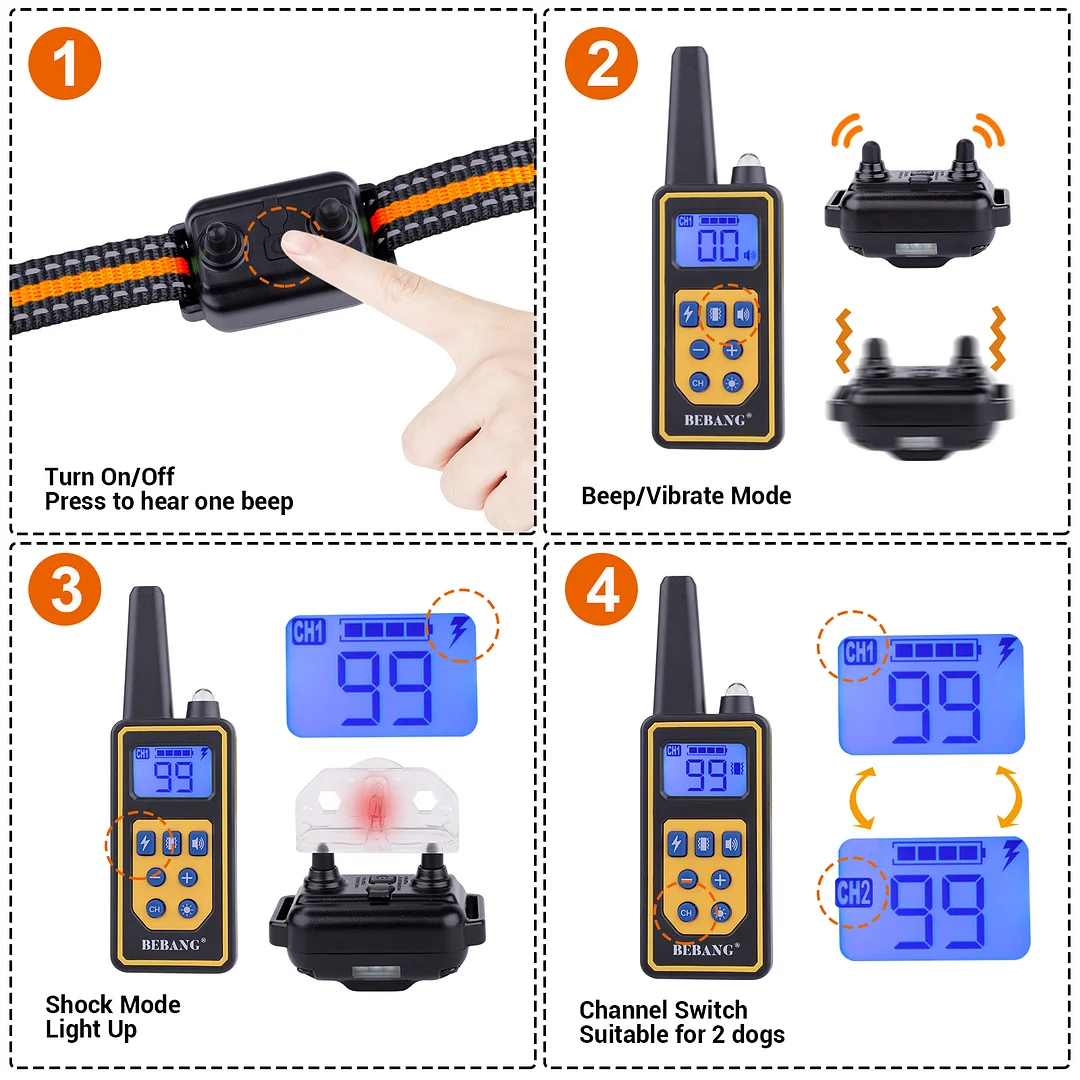 1

Turn On/Off
Press to hear one beep

2

CH1
00

CH

BEBANG®

Beep/Vibrate Mode

3

CH1
99

CH1
99

CH

BEBANG®

Shock Mode
Light Up

4

CH1
99

CH

BEBANG®

CH1
99

CH2
99

Channel Switch
Suitable for 2 dogs