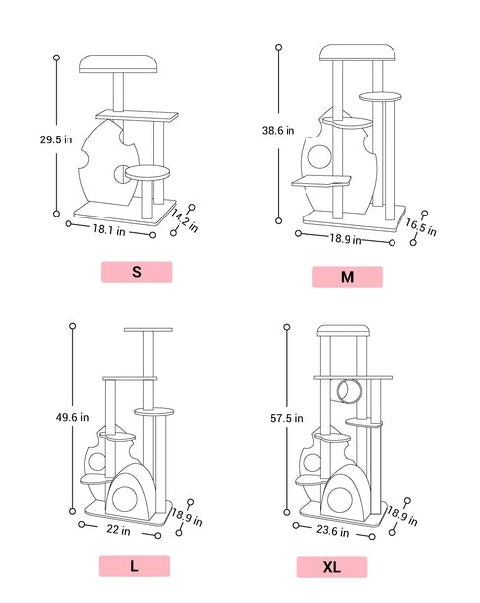 29.5 in
18.1 in
14.2 in
S

38.6 in
18.9 in
16.5 in
M

49.6 in
22 in
18.9 in
L

57.5 in
23.6 in
18.9 in
XL