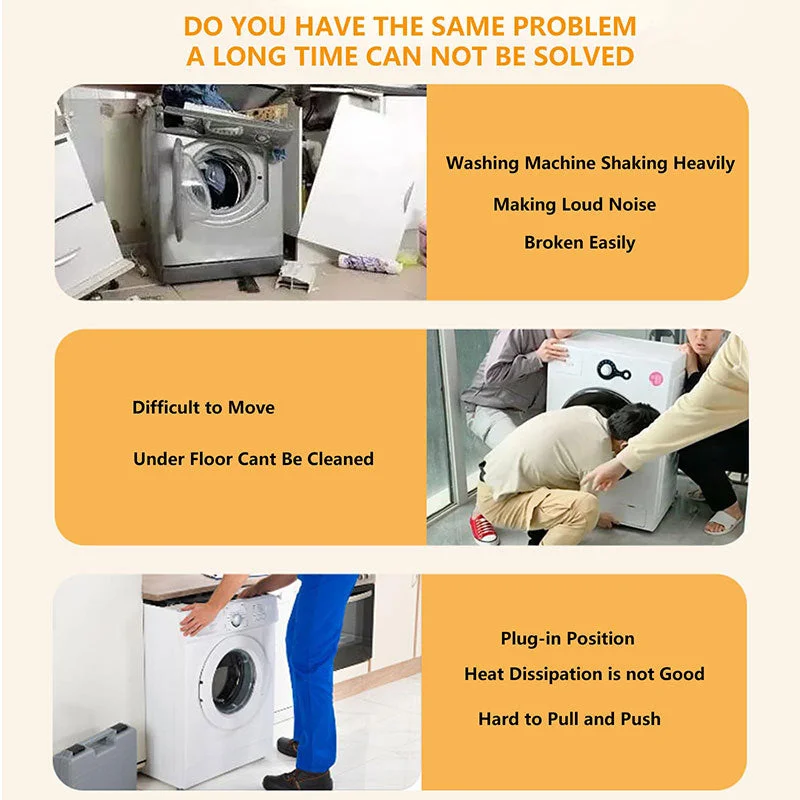 DO YOU HAVE THE SAME PROBLEM
A LONG TIME CAN NOT BE SOLVED

Washing Machine Shaking Heavily
Making Loud Noise
Broken Easily

Difficult to Move
Under Floor Cant Be Cleaned

Plug-in Position
Heat Dissipation is not Good
Hard to Pull and Push