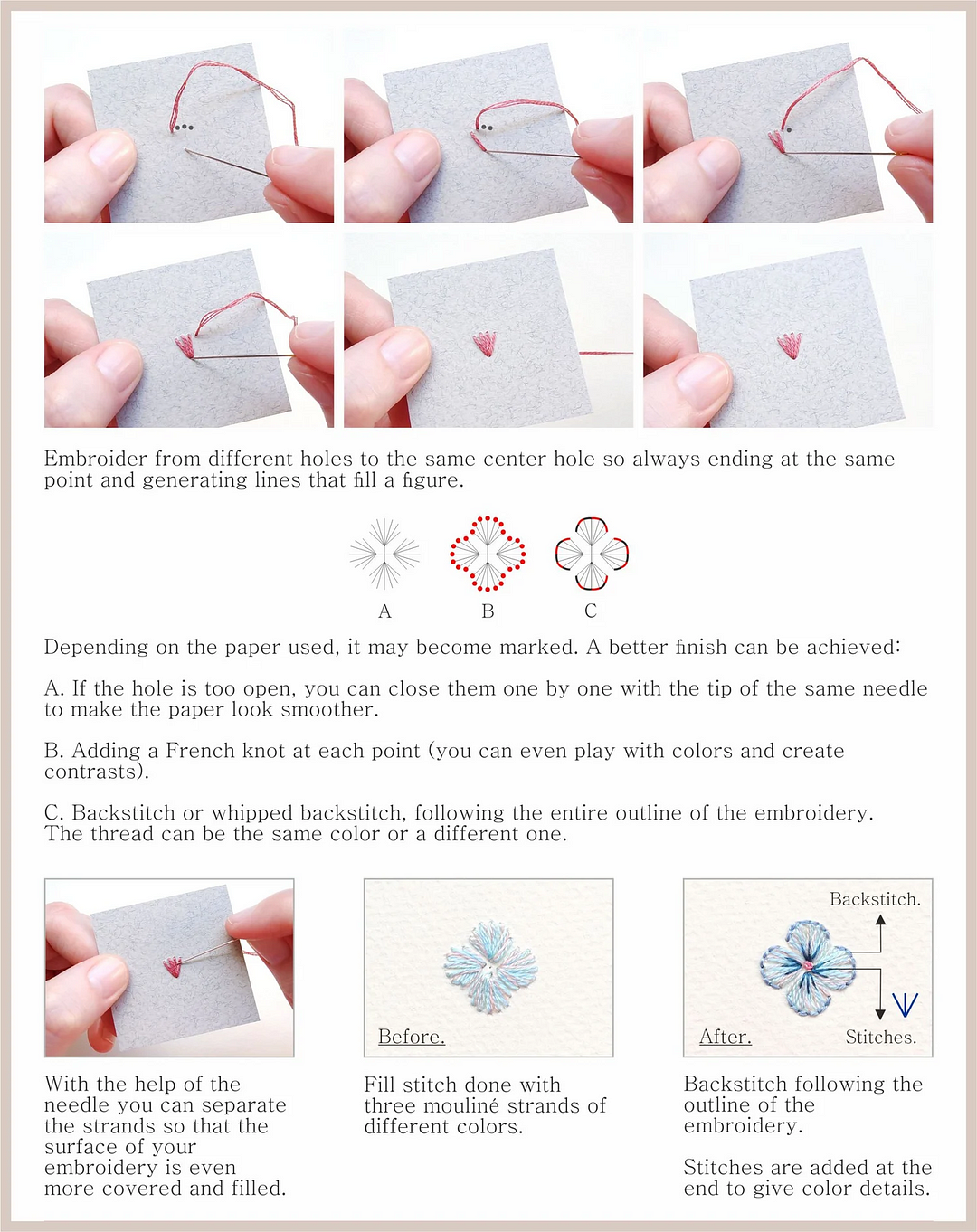 Embroider from different holes to the same center hole so always ending at the same point and generating lines that fill a figure.

A B C

Depending on the paper used, it may become marked. A better finish can be achieved:

A. If the hole is too open, you can close them one by one with the tip of the same needle to make the paper look smoother.

B. Adding a French knot at each point (you can even play with colors and create contrasts).

C. Backstitch or whipped backstitch, following the entire outline of the embroidery. The thread can be the same color or a different one.

Before.

Backstitch.

After.

Stitches.

With the help of the needle you can separate the strands so that the surface of your embroidery is even more covered and filled.

Fill stitch done with three mouliné strands of different colors.

Backstitch following the outline of the embroidery.

Stitches are added at the end to give color details.