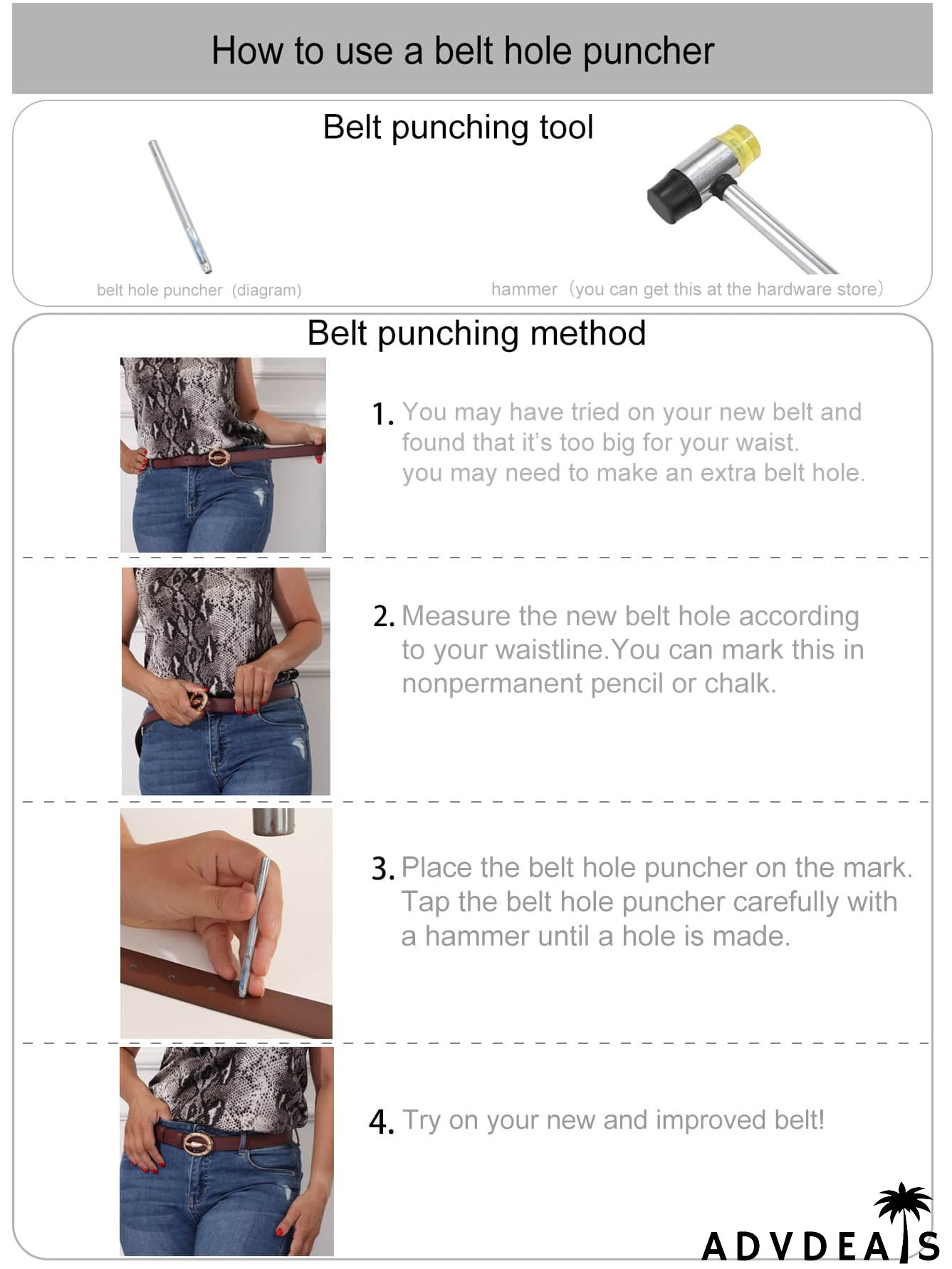 How to use a belt hole puncher

Belt punching tool

belt hole puncher (diagram)

hammer (you can get this at the hardware store)

Belt punching method

1. You may have tried on your new belt and found that it's too big for your waist. you may need to make an extra belt hole.

2. Measure the new belt hole according to your waistline.You can mark this in nonpermanent pencil or chalk.

3. Place the belt hole puncher on the mark. Tap the belt hole puncher carefully with a hammer until a hole is made.

4. Try on your new and improved belt!

ADVDEALS