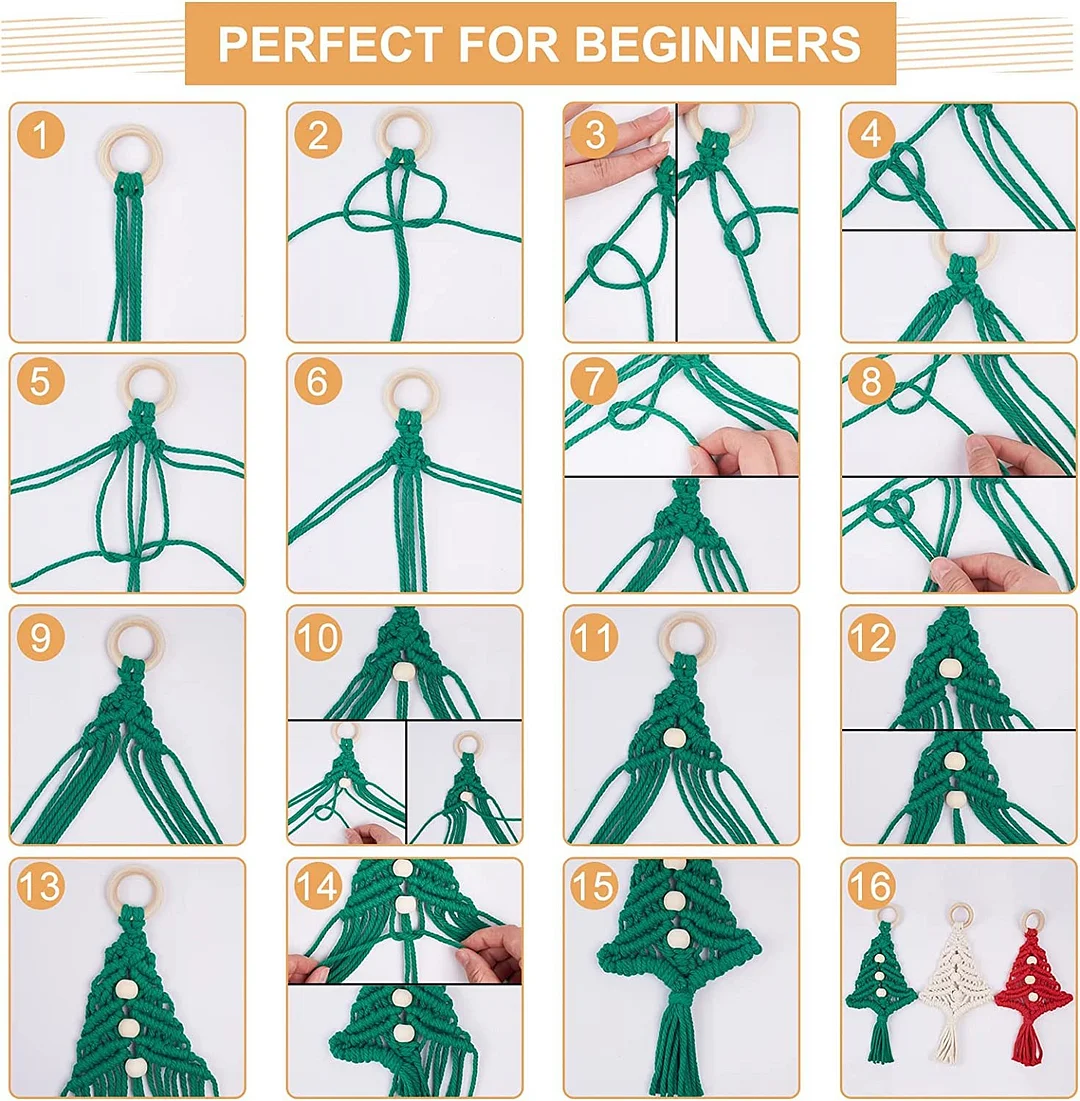 PERFECT FOR BEGINNERS

1

2

3

4

5

6

7

8

9

10

11

12

13

14

15

16