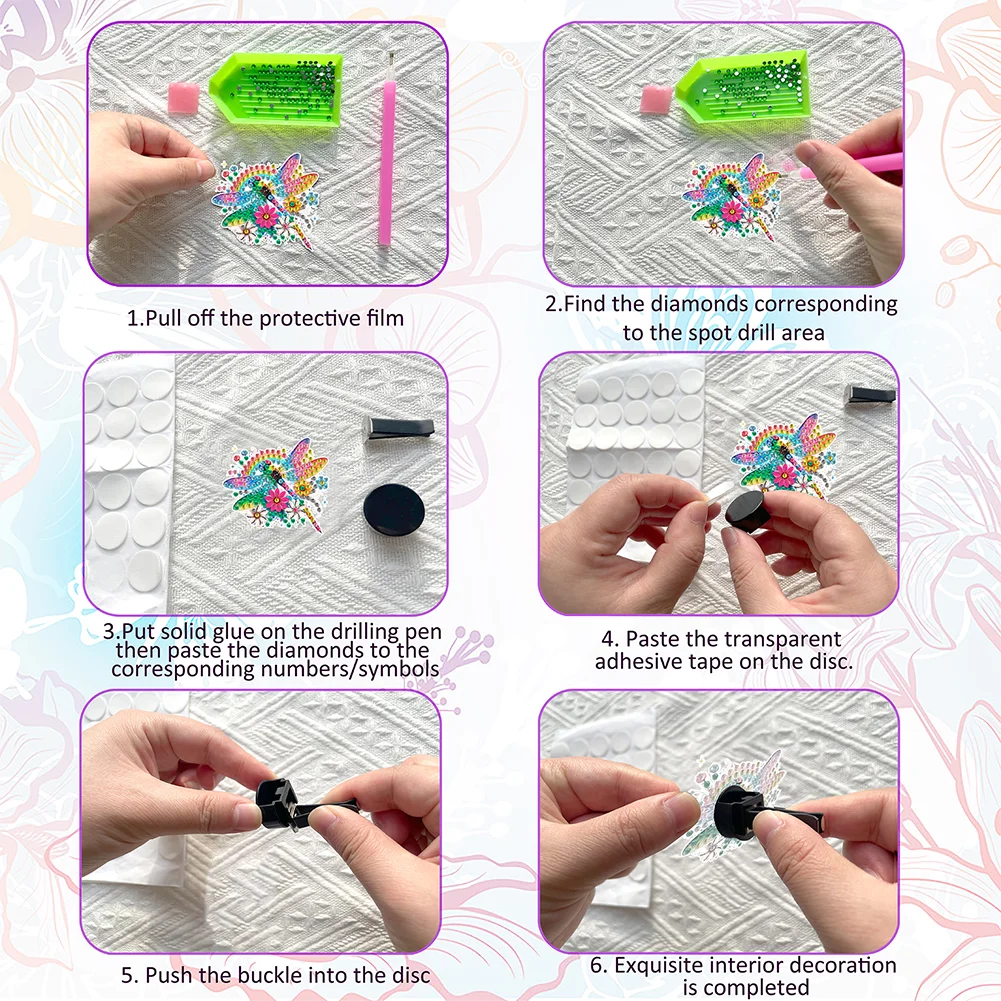 1.Pull off the protective film

2.Find the diamonds corresponding to the spot drill area

3.Put solid glue on the drilling pen then paste the diamonds to the corresponding numbers/symbols

4. Paste the transparent adhesive tape on the disc.

5. Push the buckle into the disc

6. Exquisite interior decoration is completed