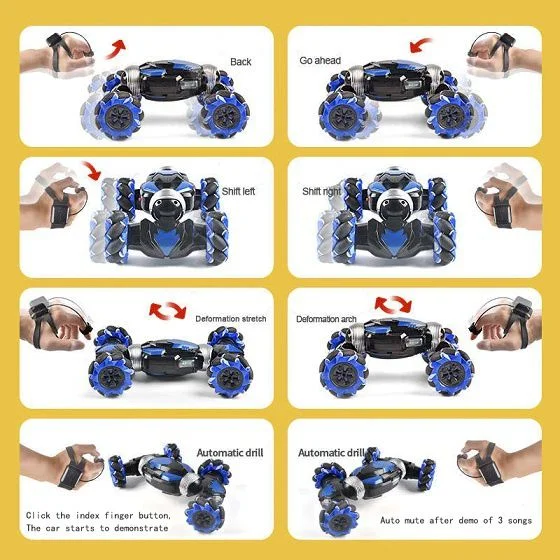 Back

Go ahead

Shift left

Shift right

Deformation stretch

Deformation arch

Automatic drill

Click the index finger button,
The car starts to demonstrate

Automatic drill

Auto mute after demo of 3 songs