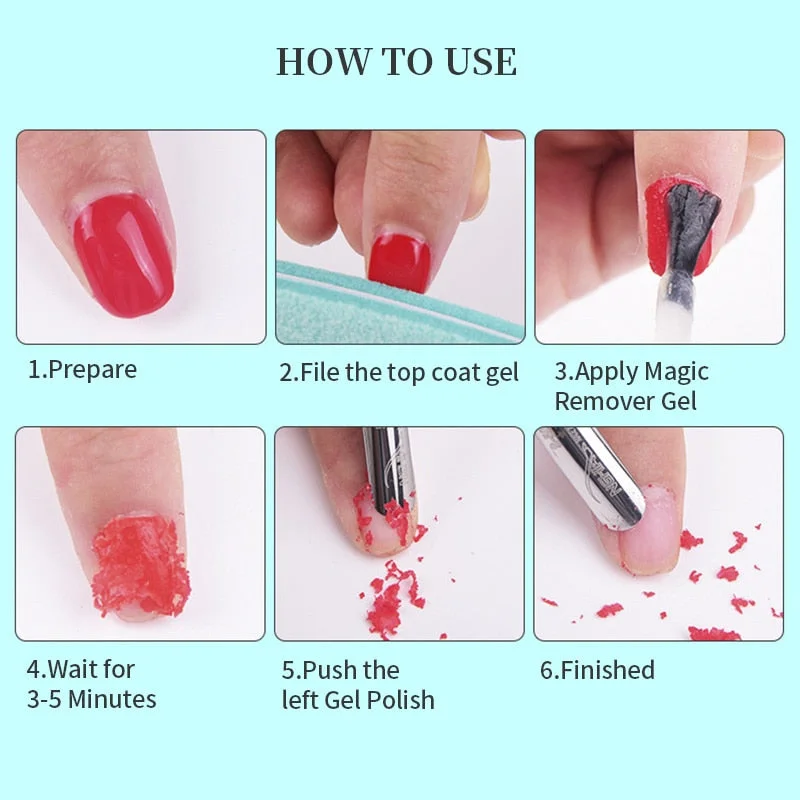 HOW TO USE

1.Prepare

2.File the top coat gel

3.Apply Magic Remover Gel

4.Wait for 3-5 Minutes

5.Push the left Gel Polish

6.Finished