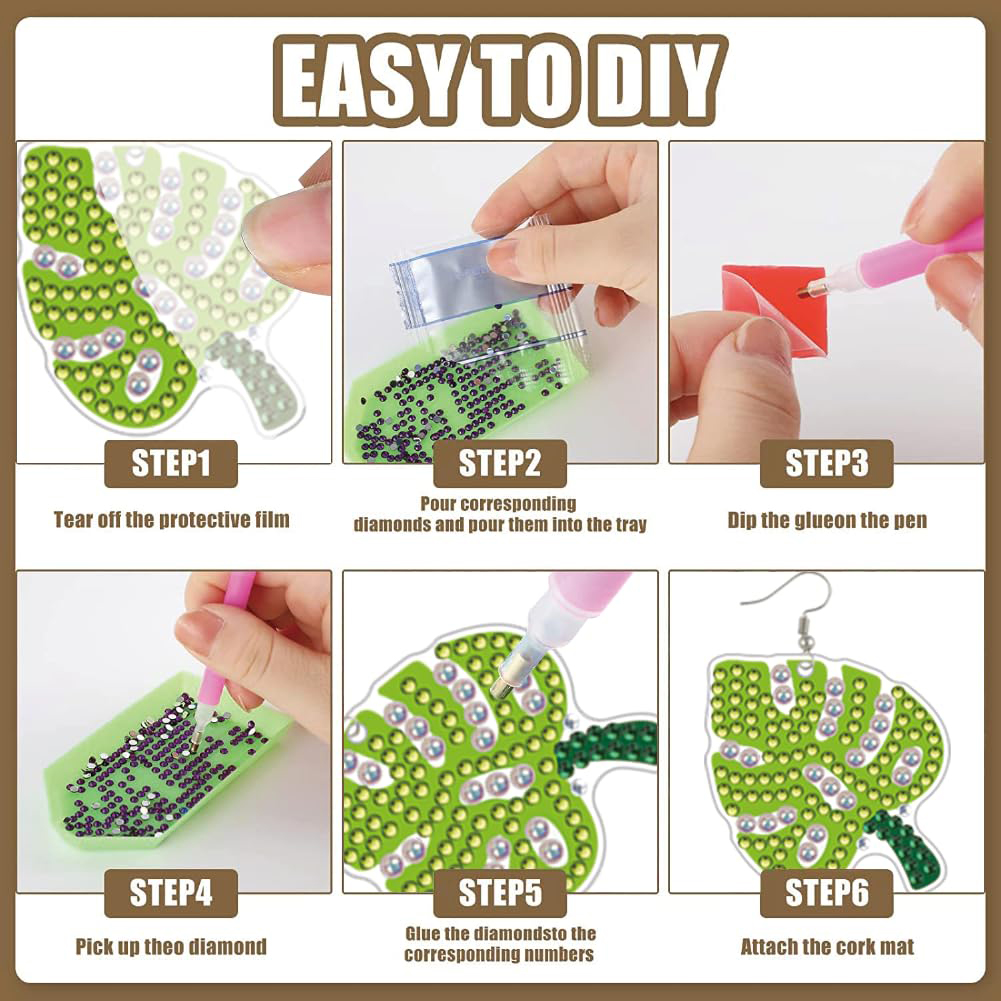 EASY TO DIY

STEP1

Tear off the protective film

STEP2

Pour corresponding diamonds and pour them into the tray

STEP3

Dip the glueon the pen

STEP4

Pick up theo diamond

STEP5

Glue the diamondsto the corresponding numbers

STEP6

Attach the cork mat