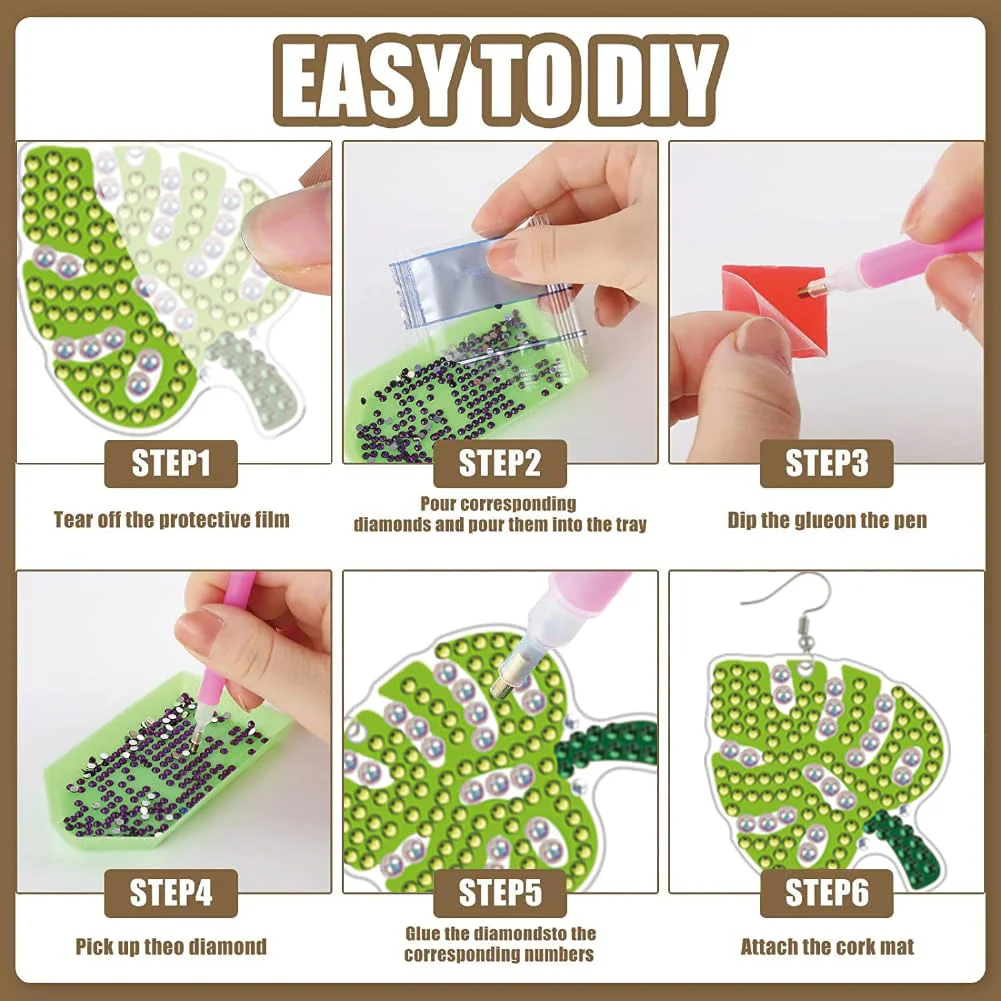 EASY TO DIY

STEP1

Tear off the protective film

STEP2

Pour corresponding diamonds and pour them into the tray

STEP3

Dip the glueon the pen

STEP4

Pick up theo diamond

STEP5

Glue the diamondsto the corresponding numbers

STEP6

Attach the cork mat