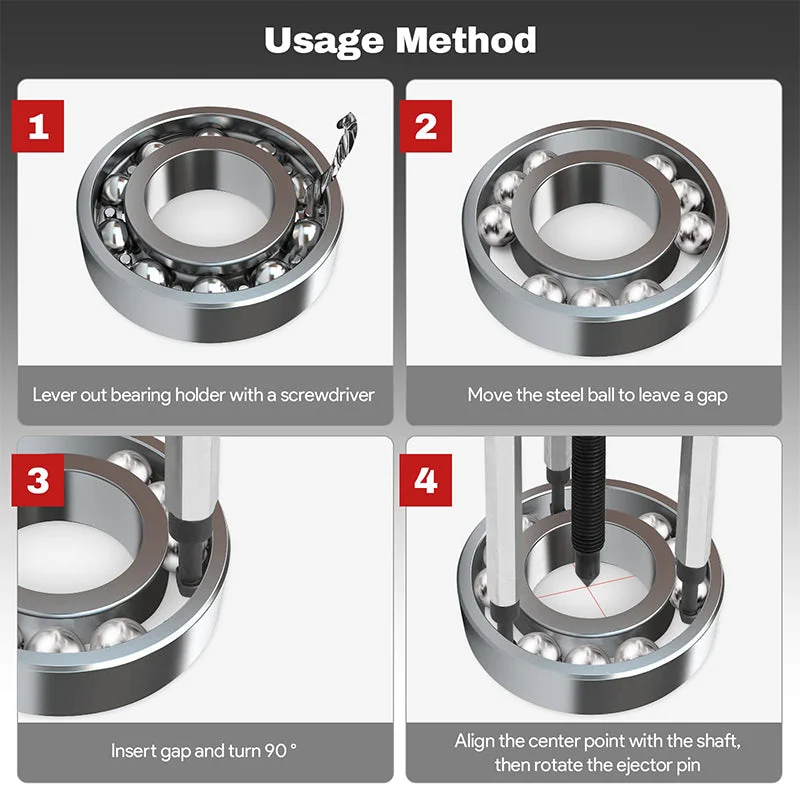 Usage Method

1

Lever out bearing holder with a screwdriver

2

Move the steel ball to leave a gap

3

Insert gap and turn 90 °

4

Align the center point with the shaft, then rotate the ejector pin