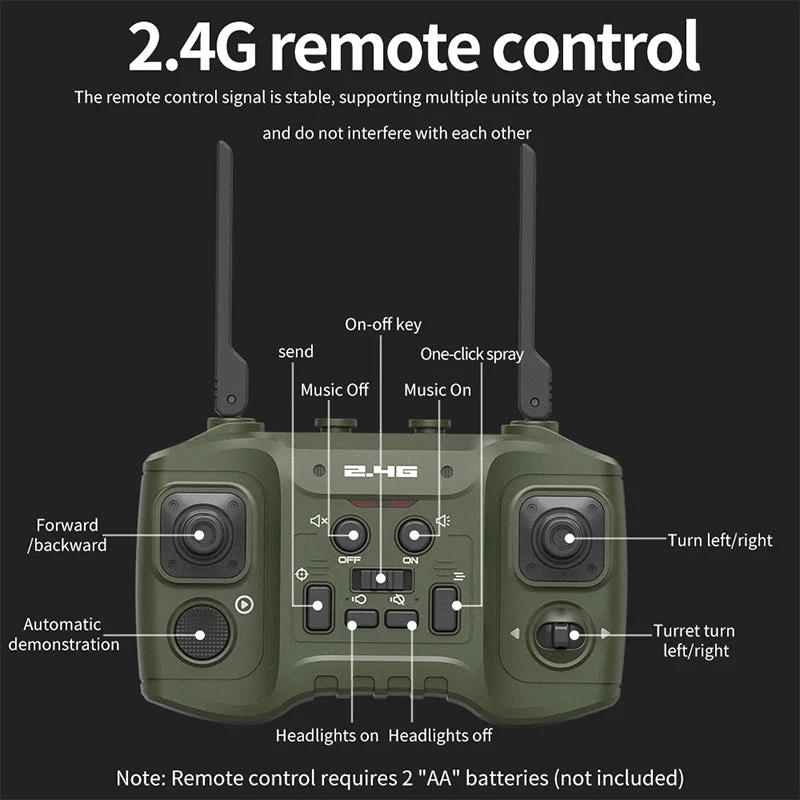 2.4G remote control

The remote control signal is stable, supporting multiple units to play at the same time, and do not interfere with each other

On-off key

send

One-click spray

Music Off

Music On

2.4G

OFF

ON

Forward /backward

Turn left/right

Automatic demonstration

Turret turn left/right

Headlights on

Headlights off

Note: Remote control requires 2 "AA" batteries (not included)