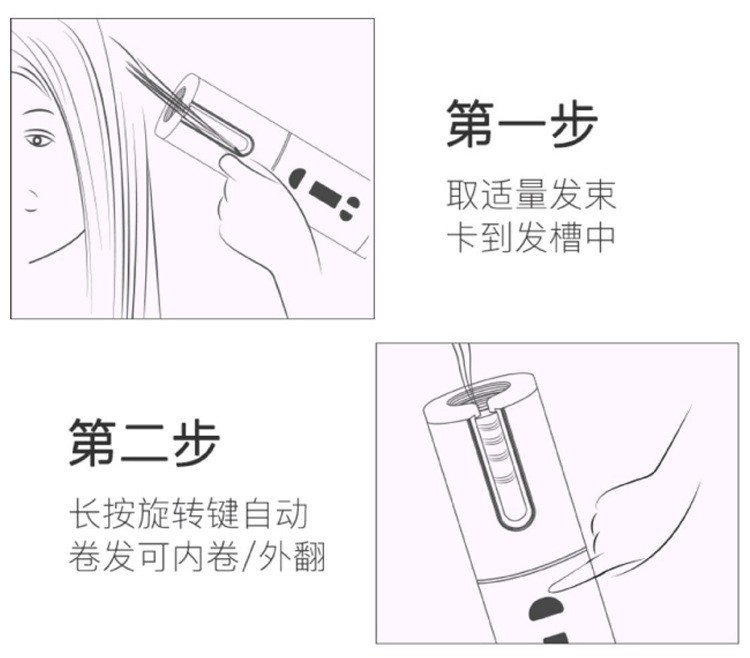 第一步

取适量发束
卡到发槽中

第二步

长按旋转键自动
卷发可内卷/外翻