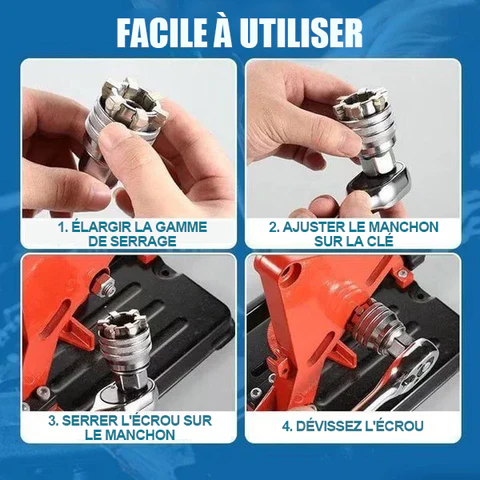 FACILE À UTILISER

1. ÉLARGIR LA GAMME DE SERRAGE

2. AJUSTER LE MANCHON SUR LA CLÉ

3. SERRER L'ÉCROU SUR LE MANCHON

4. DÉVISSEZ L'ÉCROU