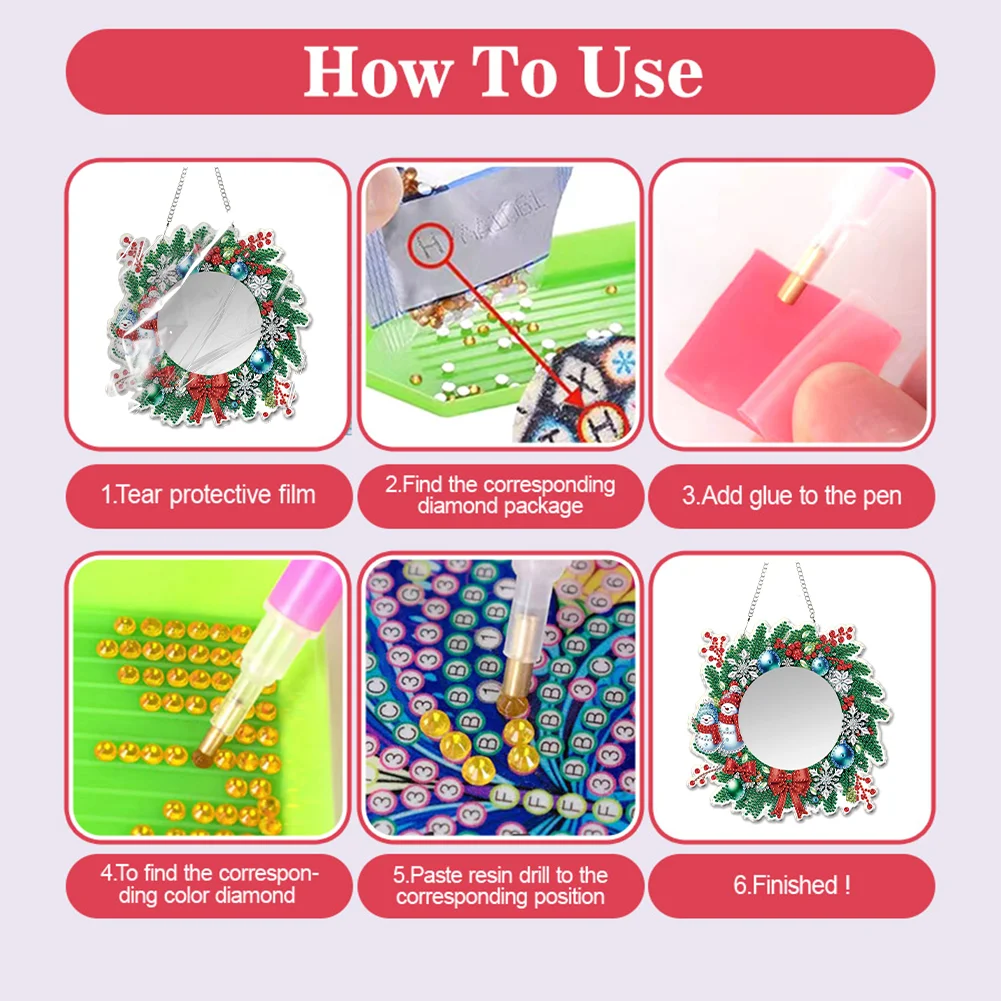 How To Use

1.Tear protective film

2.Find the corresponding diamond package

3.Add glue to the pen

4.To find the corresponding color diamond

5.Paste resin drill to the corresponding position

6.Finished !