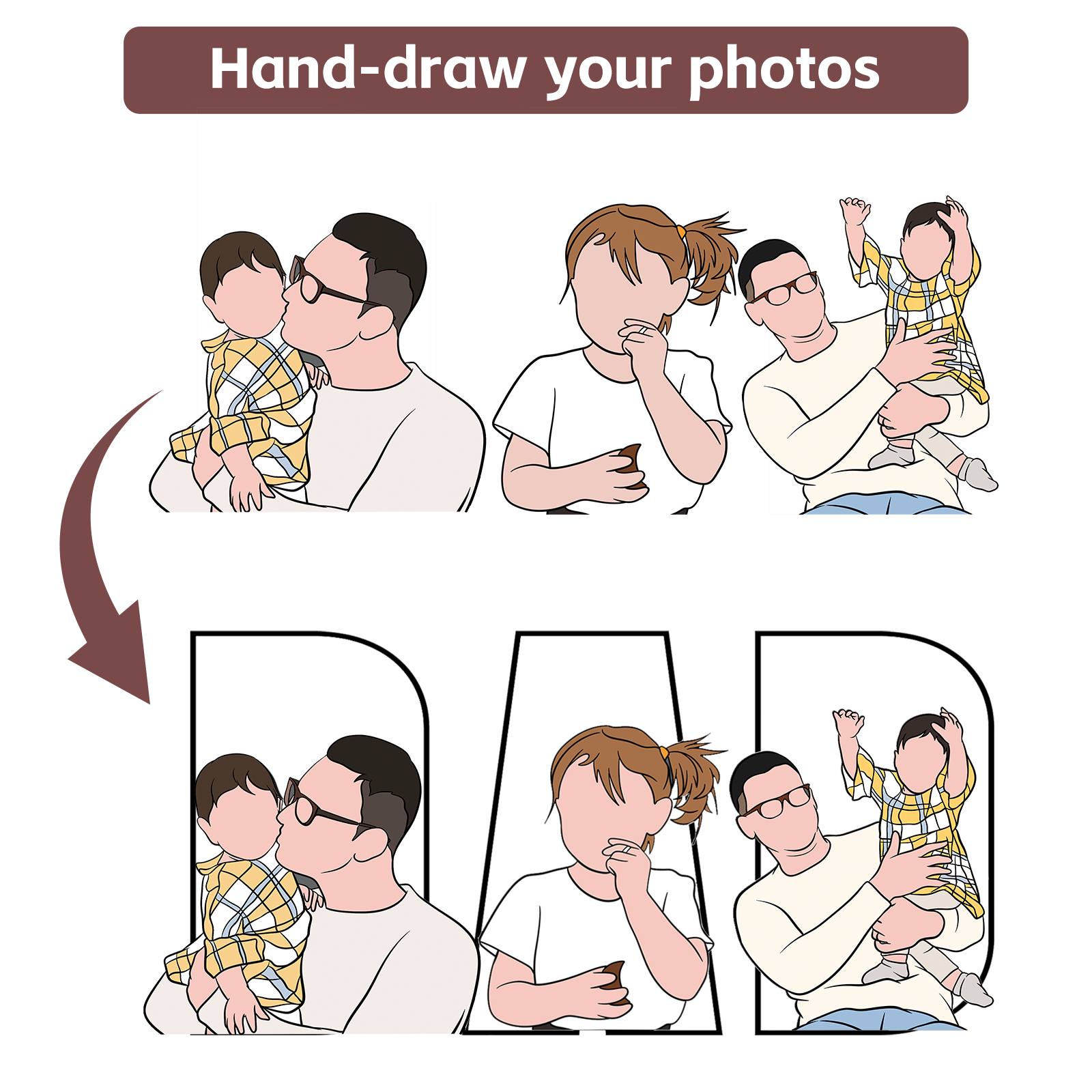 Hand-draw your photos

DAD