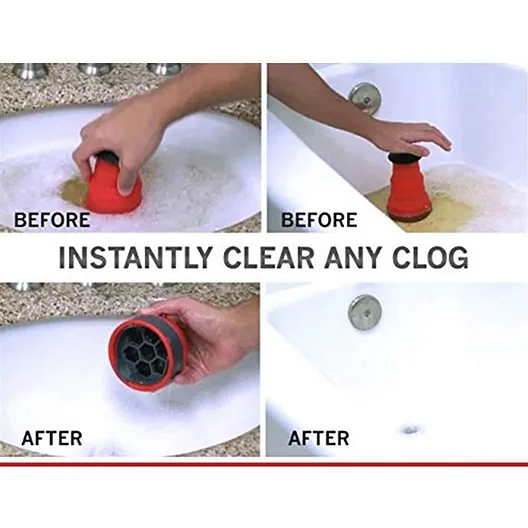 BEFORE

BEFORE

INSTANTLY CLEAR ANY CLOG

AFTER

AFTER