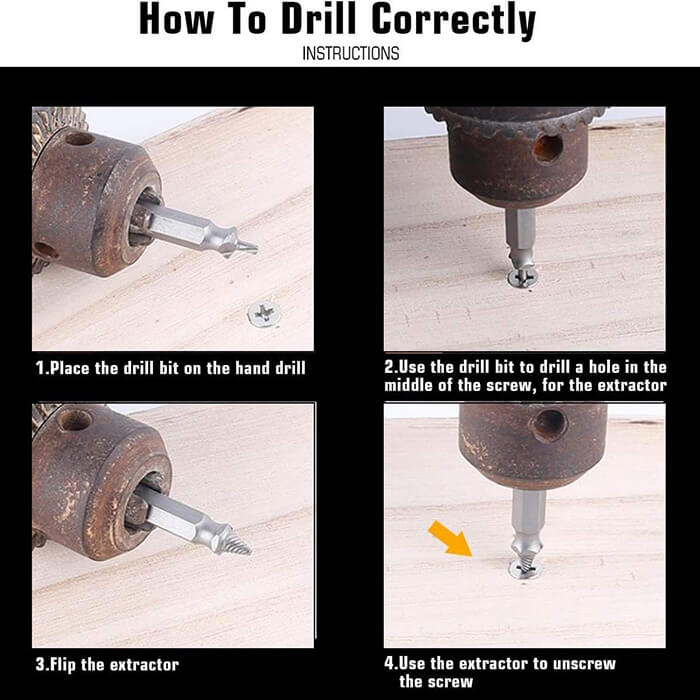 How To Drill Correctly

INSTRUCTIONS

1.Place the drill bit on the hand drill

2.Use the drill bit to drill a hole in the middle of the screw, for the extractor

3.Flip the extractor

4.Use the extractor to unscrew the screw