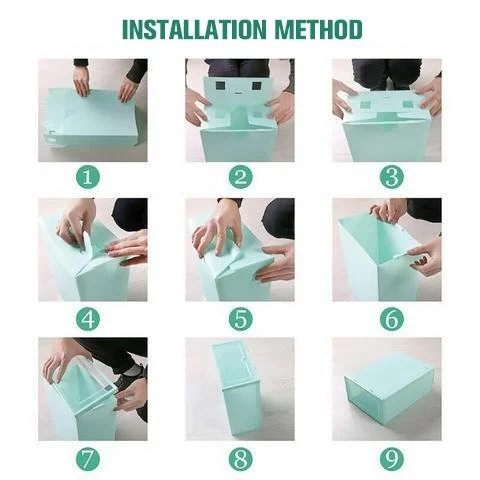 INSTALLATION METHOD

1

2

3

4

5

6

7

8

9