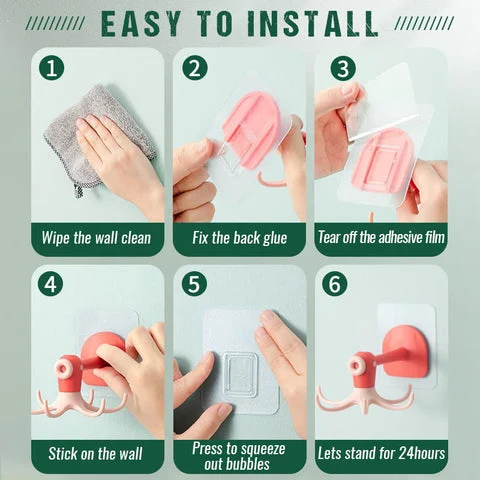 EASY TO INSTALL

1
Wipe the wall clean

2
Fix the back glue

3
Tear off the adhesive film

4
Stick on the wall

5
Press to squeeze out bubbles

6
Lets stand for 24hours