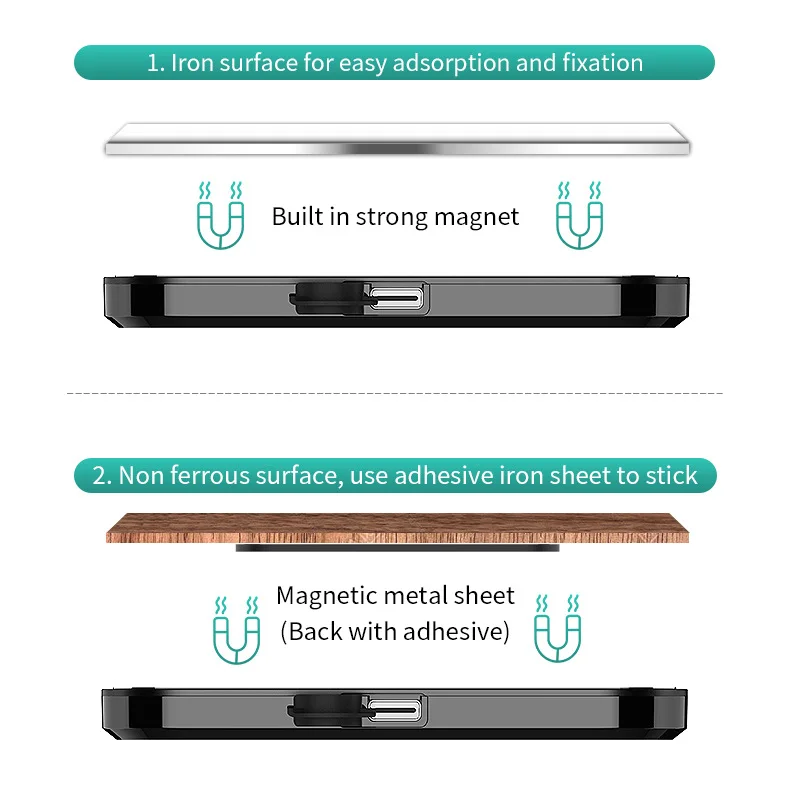 1. Iron surface for easy adsorption and fixation

Built in strong magnet

2. Non ferrous surface, use adhesive iron sheet to stick

Magnetic metal sheet
(Back with adhesive)