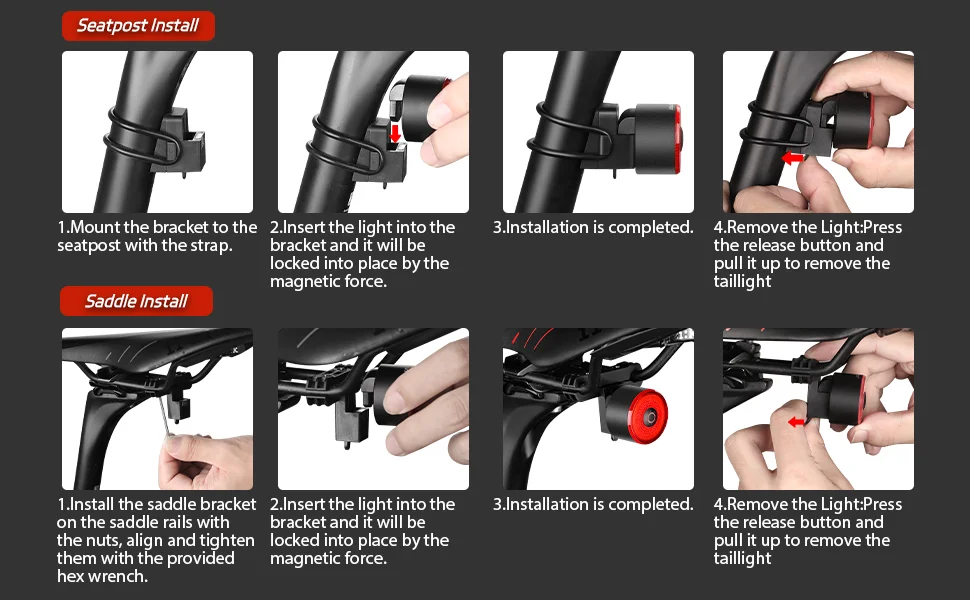 Seatpost Install

1.Mount the bracket to the seatpost with the strap.

2.Insert the light into the bracket and it will be locked into place by the magnetic force.

3.Installation is completed.

4.Remove the Light:Press the release button and pull it up to remove the taillight

Saddle Install

1.Install the saddle bracket on the saddle rails with the nuts, align and tighten them with the provided hex wrench.

2.Insert the light into the bracket and it will be locked into place by the magnetic force.

3.Installation is completed.

4.Remove the Light:Press the release button and pull it up to remove the taillight