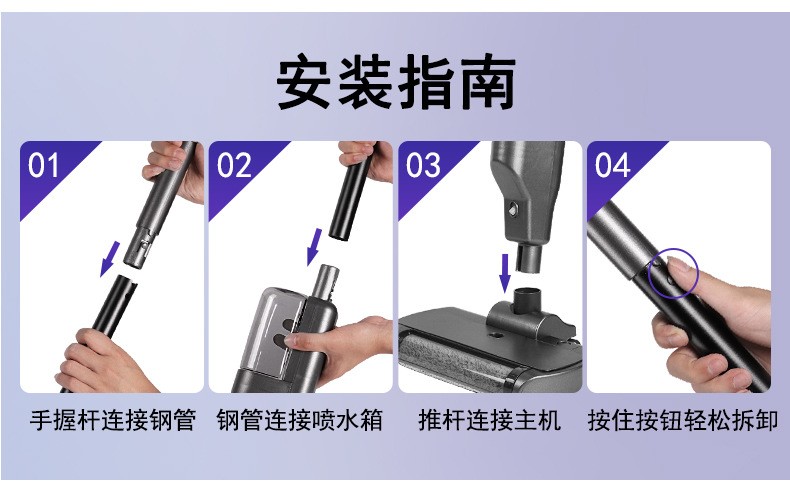 安装指南

01

手握杆连接钢管

02

钢管连接喷水箱

03

推杆连接主机

04

按住按钮轻松拆卸