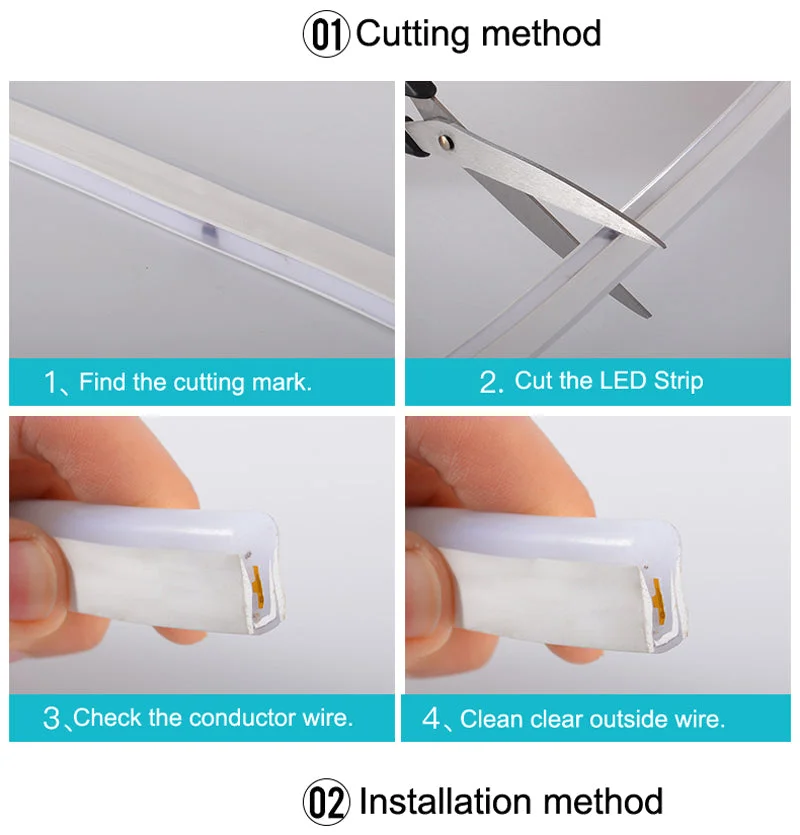 01 Cutting method

1、Find the cutting mark.

2. Cut the LED Strip

3、Check the conductor wire.

4、Clean clear outside wire.

02 Installation method