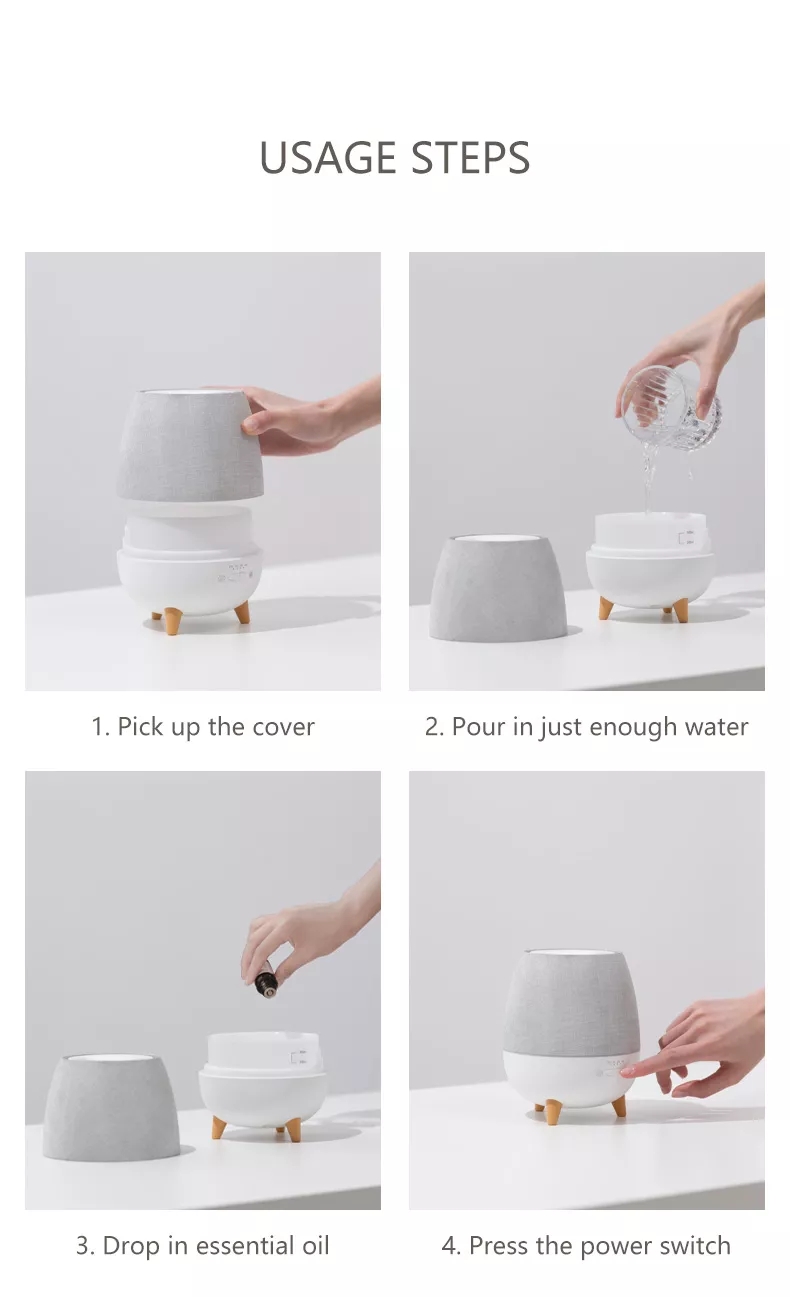 USAGE STEPS

1. Pick up the cover

2. Pour in just enough water

3. Drop in essential oil

4. Press the power switch