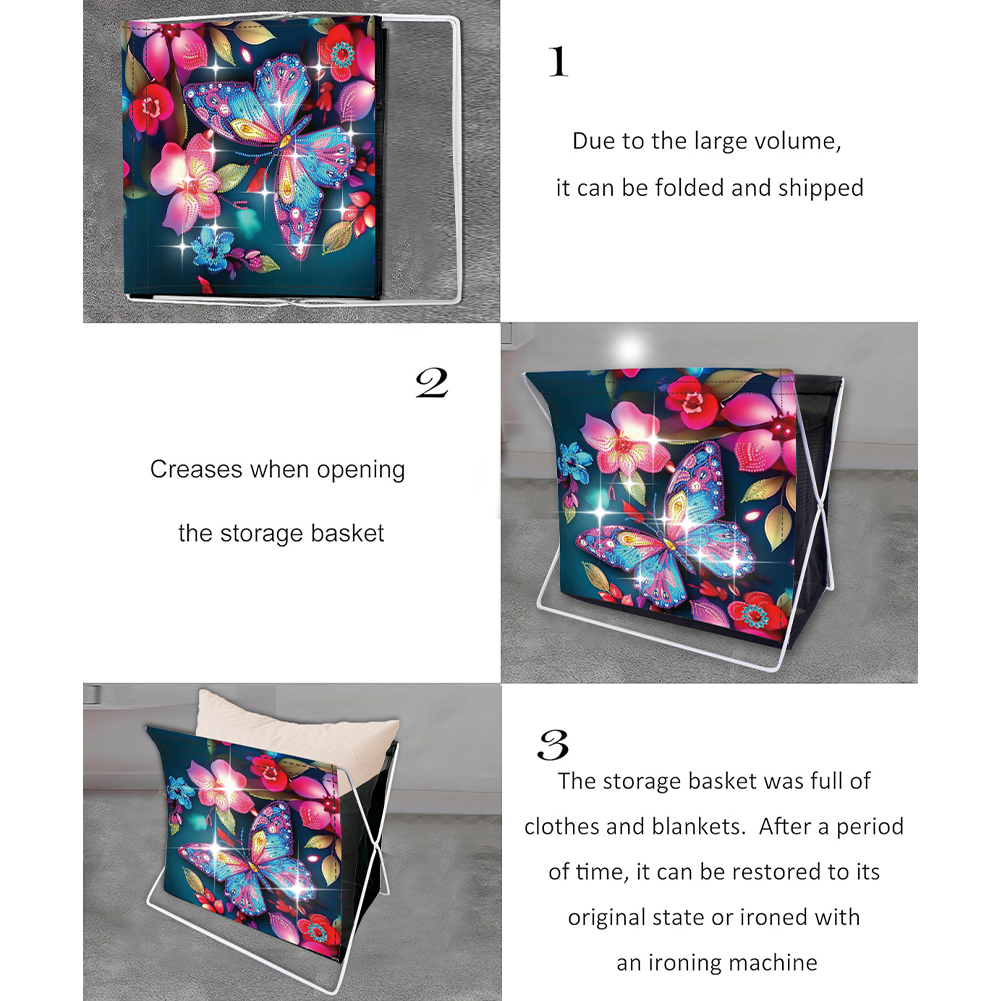 1

Due to the large volume, it can be folded and shipped

2

Creases when opening the storage basket

3

The storage basket was full of clothes and blankets. After a period of time, it can be restored to its original state or ironed with an ironing machine