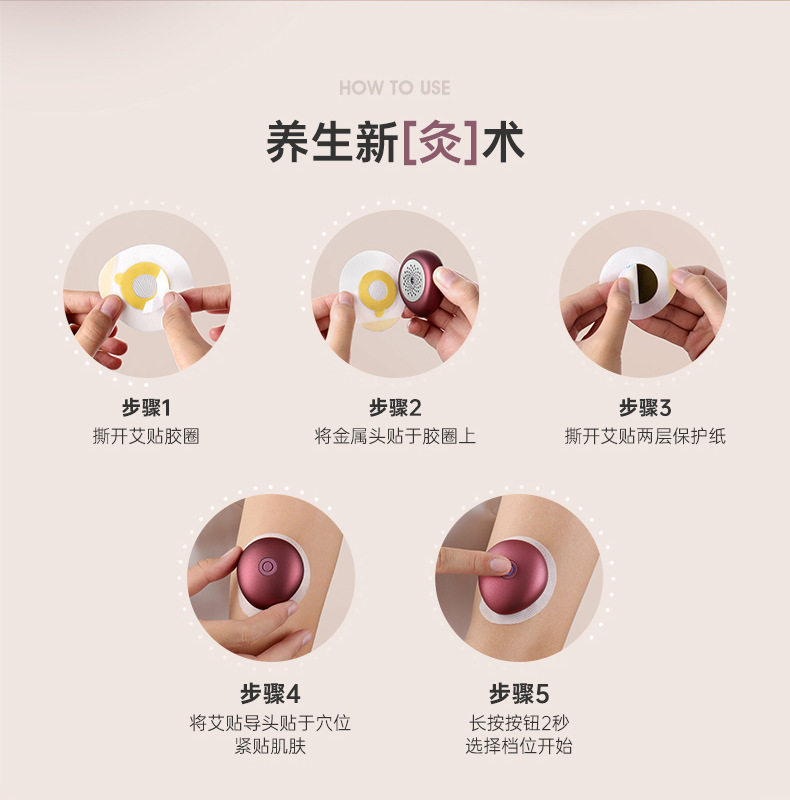 HOW TO USE

养生新[灸]术

步骤1
撕开艾贴胶圈

步骤2
将金属头贴于胶圈上

步骤3
撕开艾贴两层保护纸

步骤4
将艾贴导头贴于穴位
紧贴肌肤

步骤5
长按按钮2秒
选择档位开始