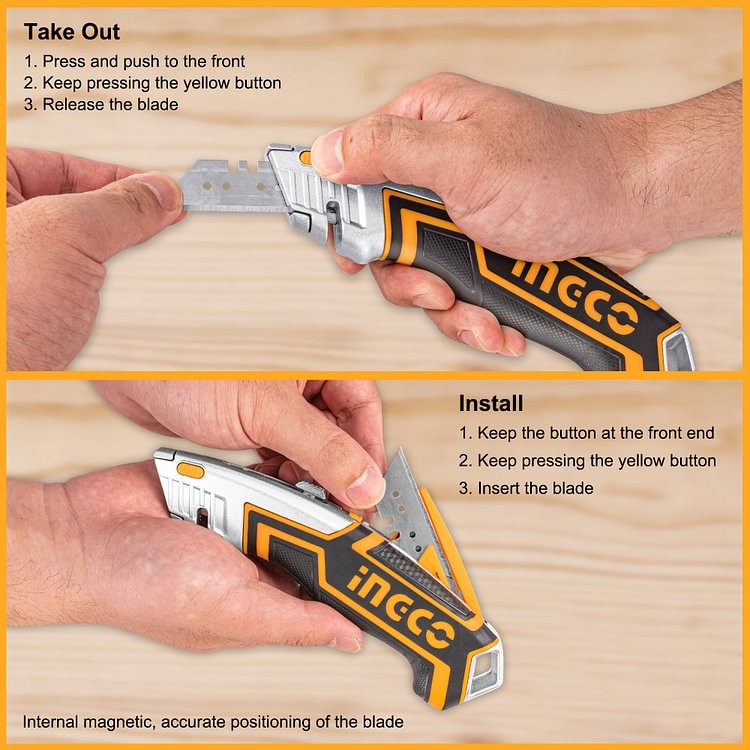 Take Out
1. Press and push to the front
2. Keep pressing the yellow button
3. Release the blade

INGCO

Install
1. Keep the button at the front end
2. Keep pressing the yellow button
3. Insert the blade

INGCO

Internal magnetic, accurate positioning of the blade