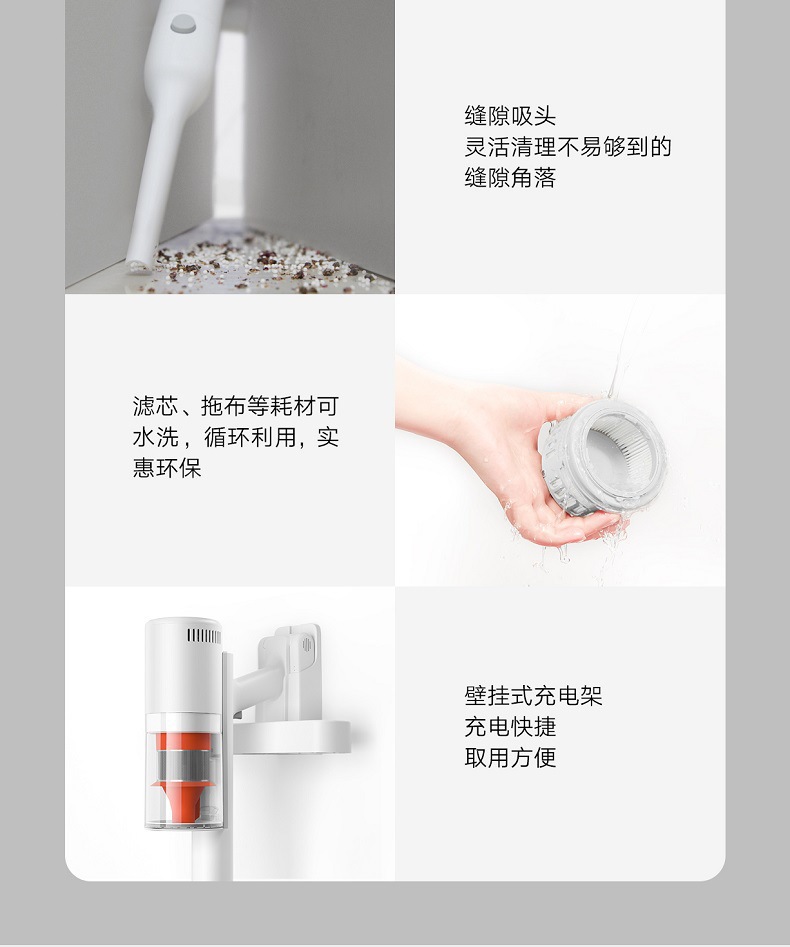 缝隙吸头
灵活清理不易够到的缝隙角落

滤芯、拖布等耗材可水洗，循环利用，实惠环保

壁挂式充电架
充电快捷
取用方便