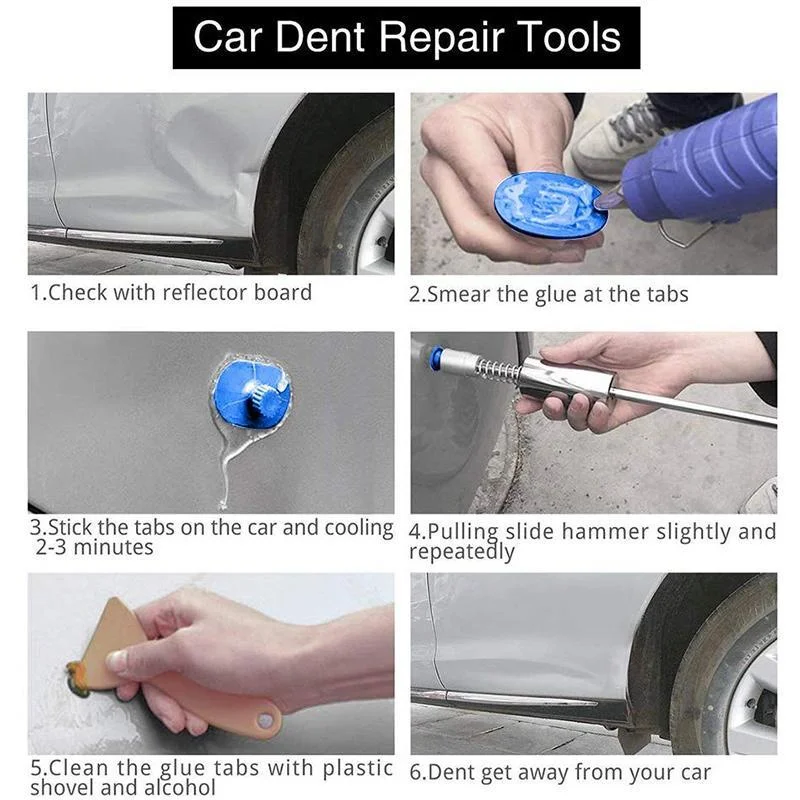 Car Dent Repair Tools

1.Check with reflector board

2.Smear the glue at the tabs

3.Stick the tabs on the car and cooling 2-3 minutes

4.Pulling slide hammer slightly and repeatedly

5.Clean the glue tabs with plastic shovel and alcohol

6.Dent get away from your car