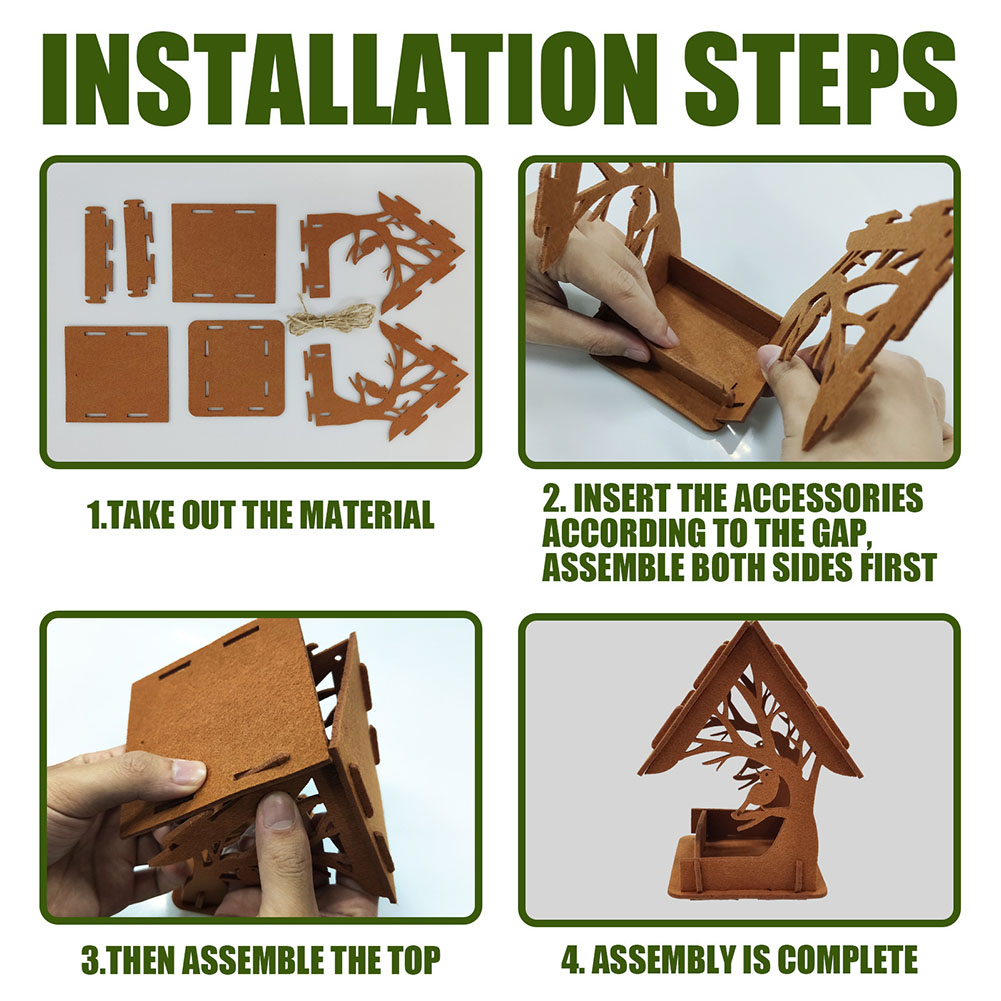 INSTALLATION STEPS

1.TAKE OUT THE MATERIAL

2. INSERT THE ACCESSORIES ACCORDING TO THE GAP, ASSEMBLE BOTH SIDES FIRST

3.THEN ASSEMBLE THE TOP

4. ASSEMBLY IS COMPLETE