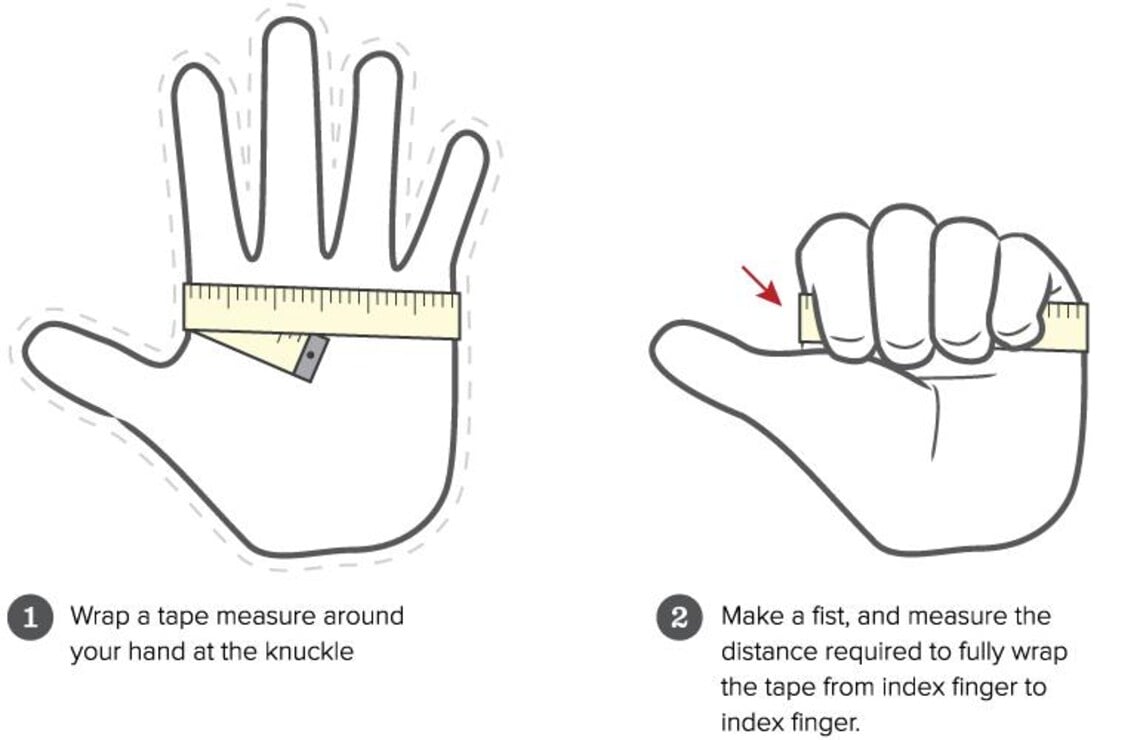 1 Wrap a tape measure around your hand at the knuckle

2 Make a fist, and measure the distance required to fully wrap the tape from index finger to index finger.