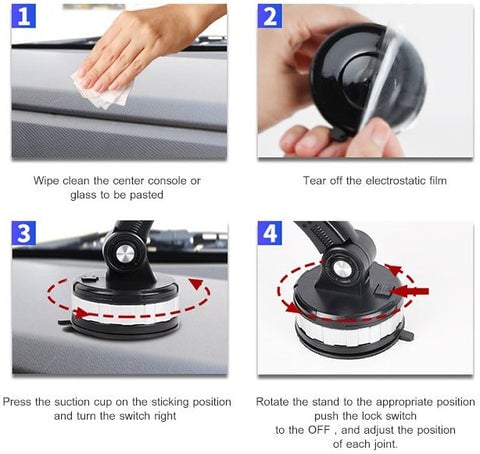 1

Wipe clean the center console or glass to be pasted

2

Tear off the electrostatic film

3

Press the suction cup on the sticking position and turn the switch right

4

Rotate the stand to the appropriate position push the lock switch to the OFF , and adjust the position of each joint.