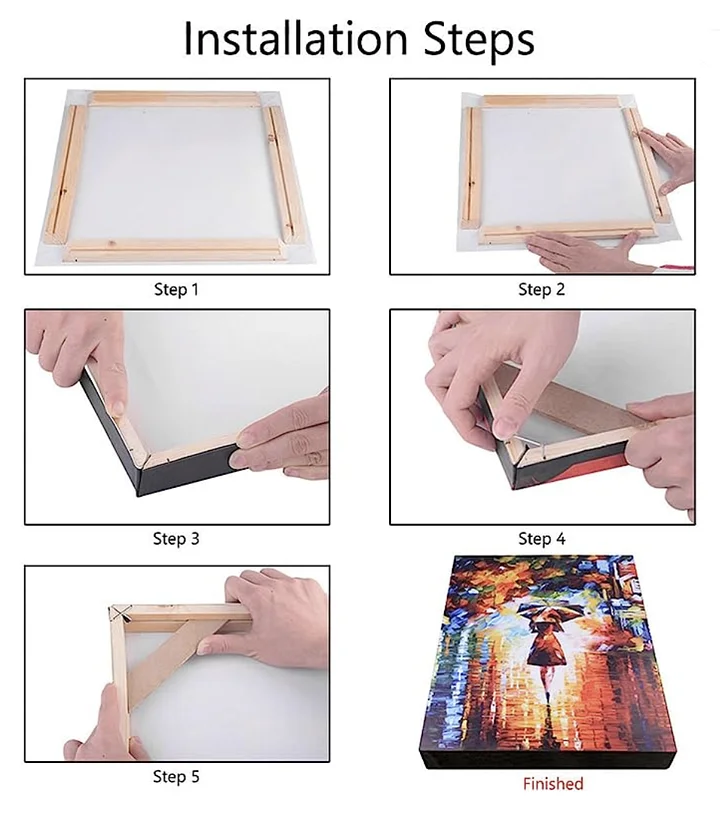 Installation Steps

Step 1

Step 2

Step 3

Step 4

Step 5

Finished