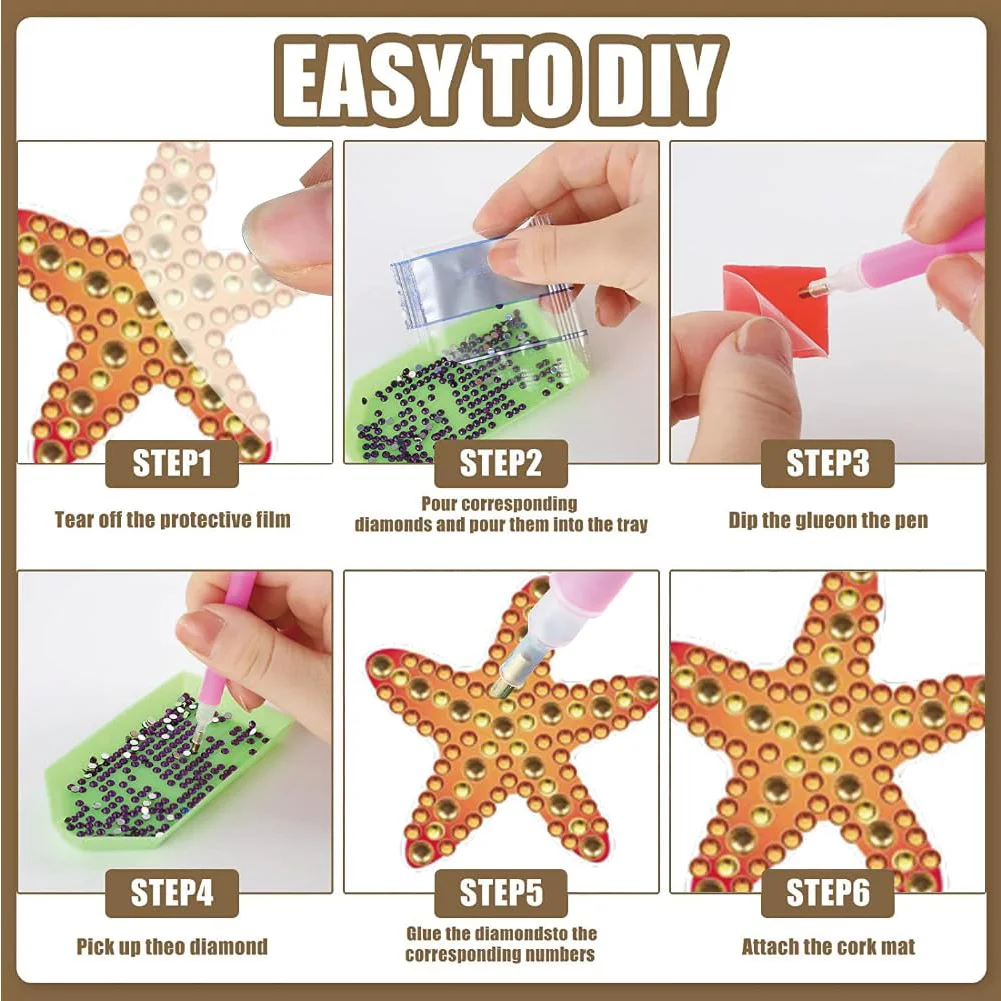 EASY TO DIY

STEP1

Tear off the protective film

STEP2

Pour corresponding diamonds and pour them into the tray

STEP3

Dip the glueon the pen

STEP4

Pick up theo diamond

STEP5

Glue the diamondsto the corresponding numbers

STEP6

Attach the cork mat