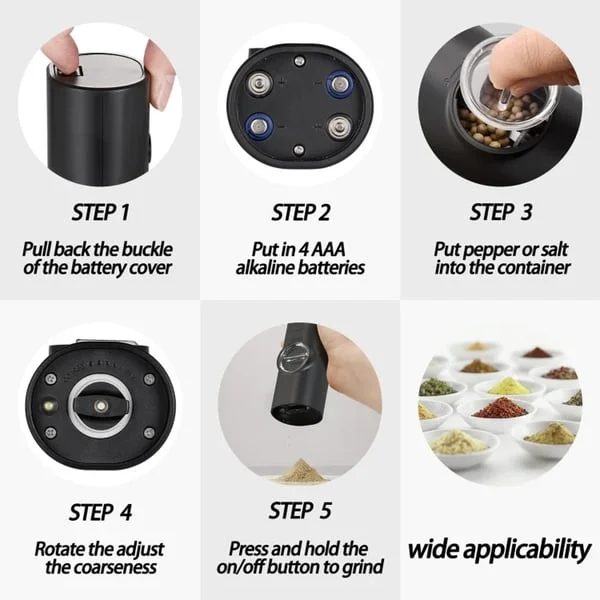 STEP 1
Pull back the buckle of the battery cover

STEP 2
Put in 4 AAA alkaline batteries

STEP 3
Put pepper or salt into the container

STEP 4
Rotate the adjust the coarseness

STEP 5
Press and hold the on/off button to grind

wide applicability