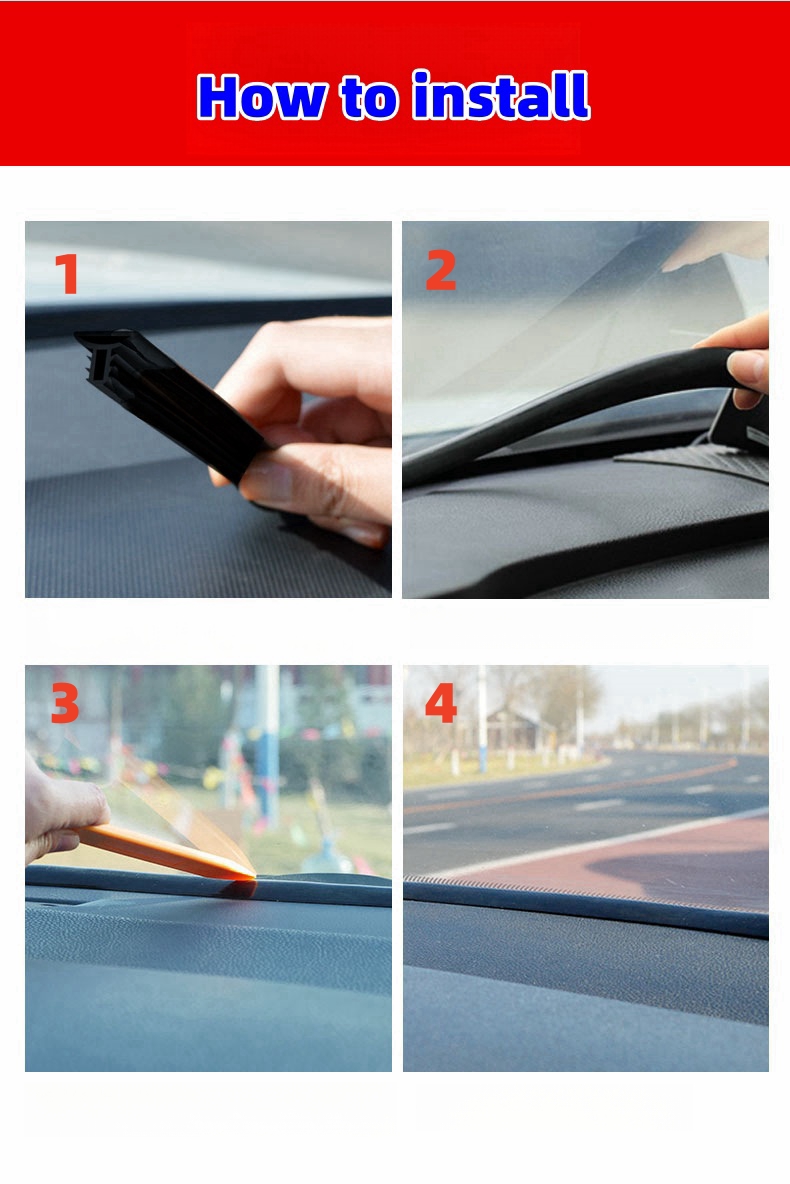 How to install

1

2

3

4