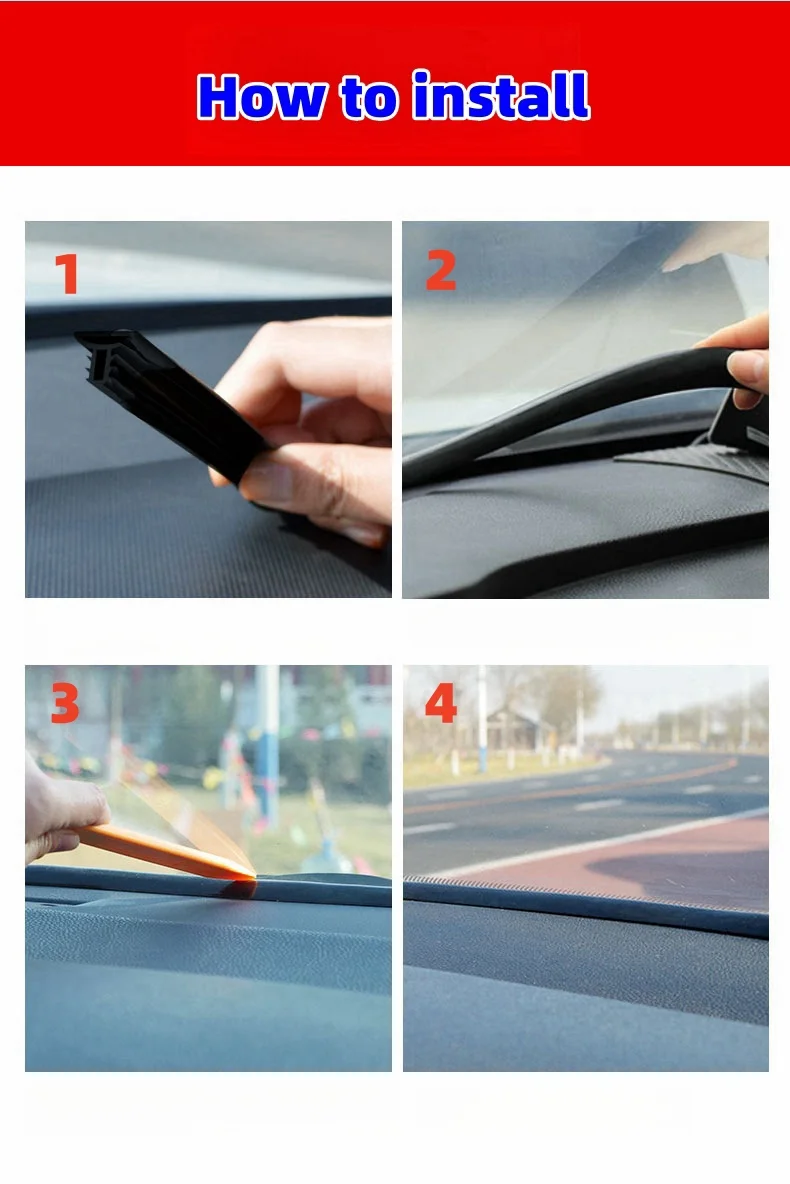 How to install

1

2

3

4