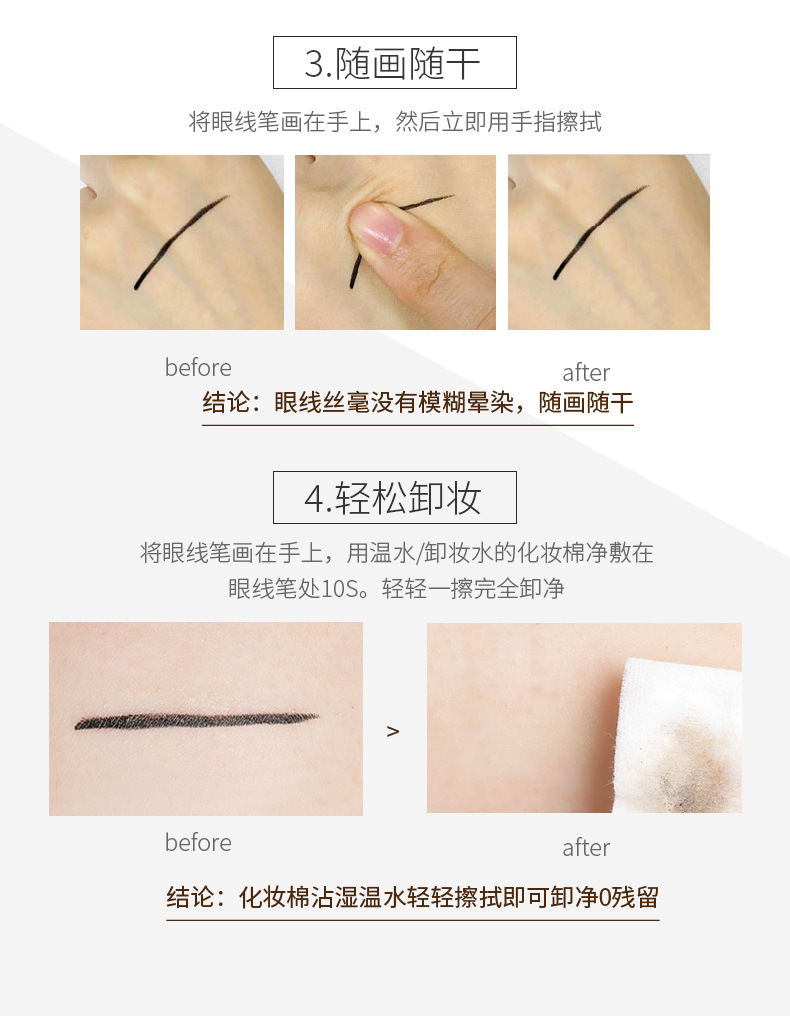 3.随画随干

将眼线笔画在手上，然后立即用手指擦拭

before

after

结论：眼线丝毫没有模糊晕染，随画随干

4.轻松卸妆

将眼线笔画在手上，用温水/卸妆水的化妆棉净敷在眼线笔处10S。轻轻一擦完全卸净

>

before

after

结论：化妆棉沾湿温水轻轻擦拭即可卸净0残留