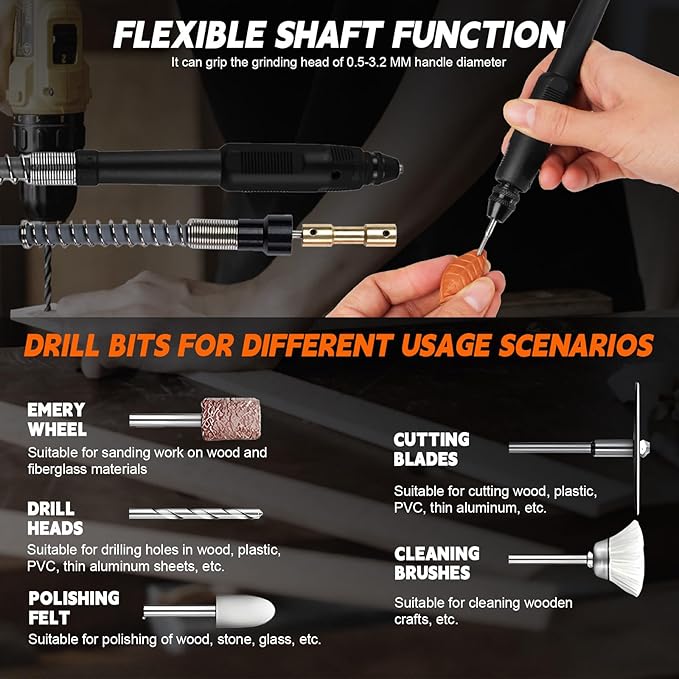 FLEXIBLE SHAFT FUNCTION
It can grip the grinding head of 0.5-3.2 MM handle diameter

DRILL BITS FOR DIFFERENT USAGE SCENARIOS

EMERY WHEEL
Suitable for sanding work on wood and fiberglass materials

DRILL HEADS
Suitable for drilling holes in wood, plastic, PVC, thin aluminum sheets, etc.

POLISHING FELT
Suitable for polishing of wood, stone, glass, etc.

CUTTING BLADES
Suitable for cutting wood, plastic, PVC, thin aluminum, etc.

CLEANING BRUSHES
Suitable for cleaning wooden crafts, etc.